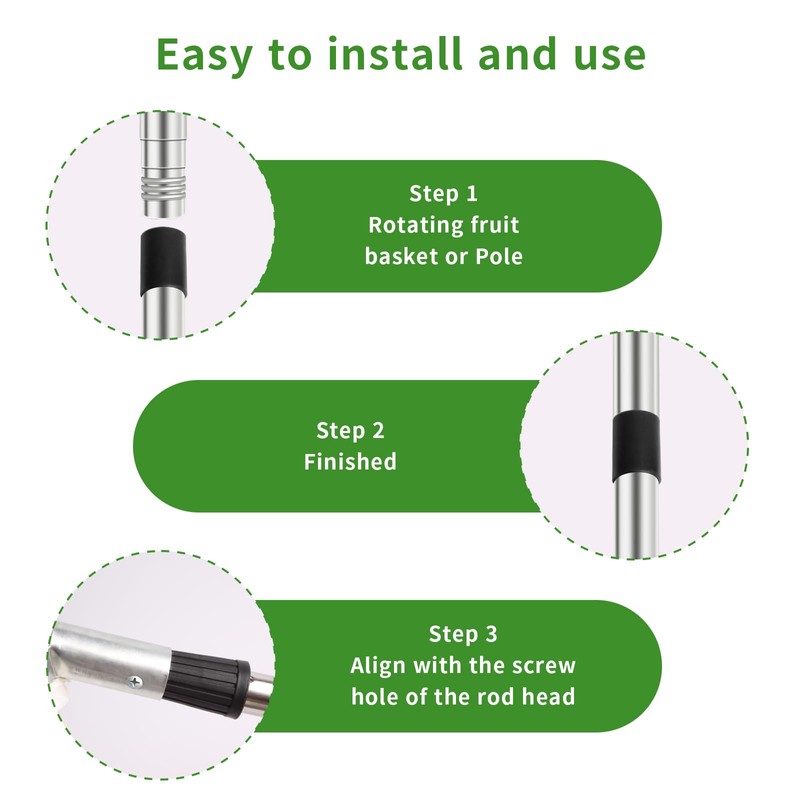 Easy to install and use

Step 1
Rotating fruit basket or Pole

Step 2
Finished

Step 3
Align with the screw hole of the rod head