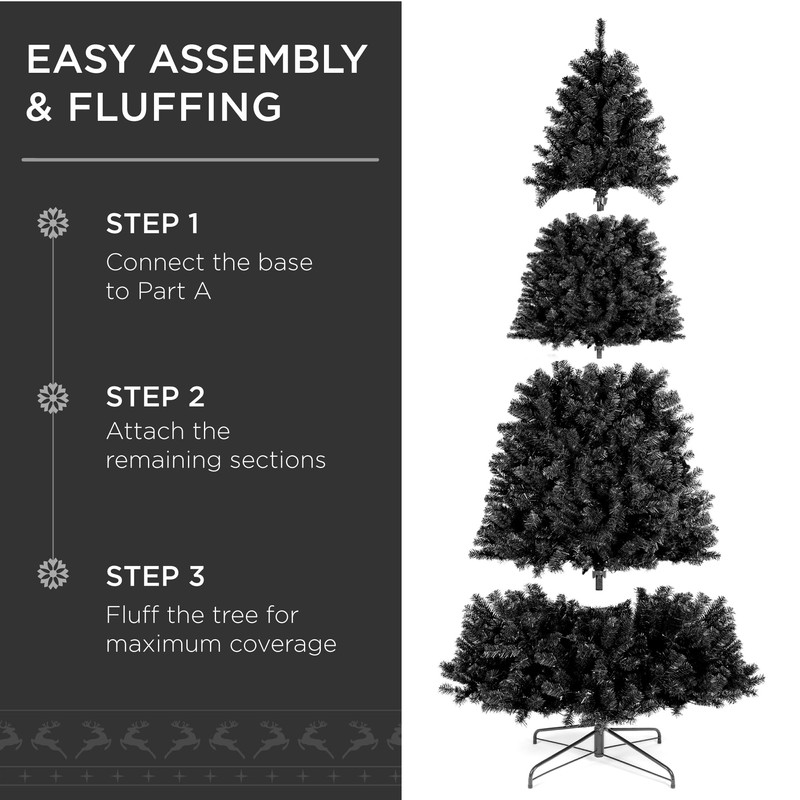 EASY ASSEMBLY & FLUFFING

STEP 1
Connect the base to Part A

STEP 2
Attach the remaining sections

STEP 3
Fluff the tree for maximum coverage