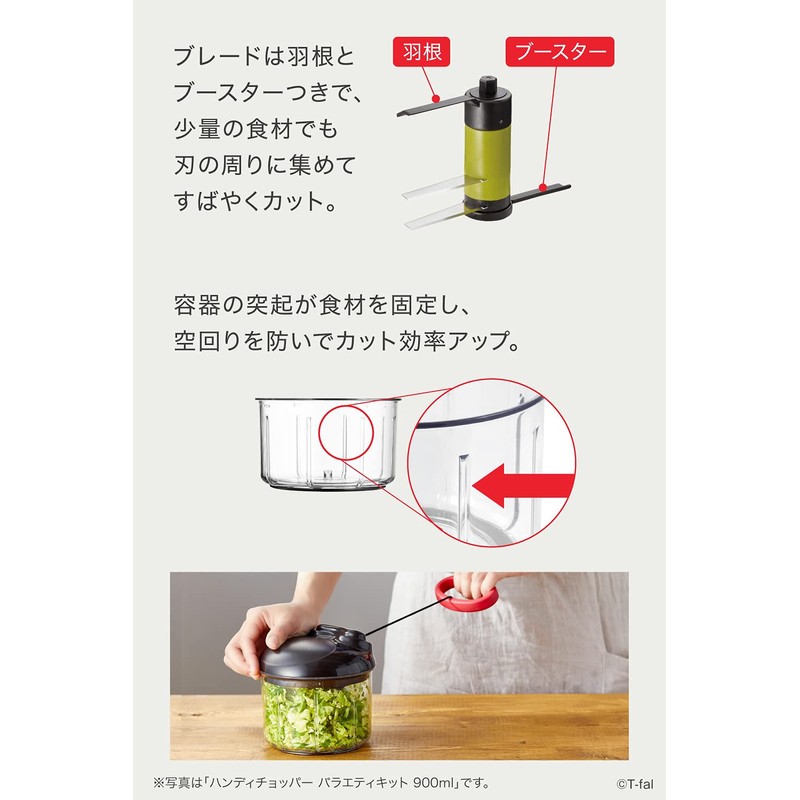 ブレードは羽根とブースターつきで、少量の食材でも刃の周りに集めてすばやくカット。

羽根

ブースター

容器の突起が食材を固定し、空回りを防いでカット効率アップ。

※写真は「ハンディチョッパー バラエティキット 900ml」です。

©T-fal