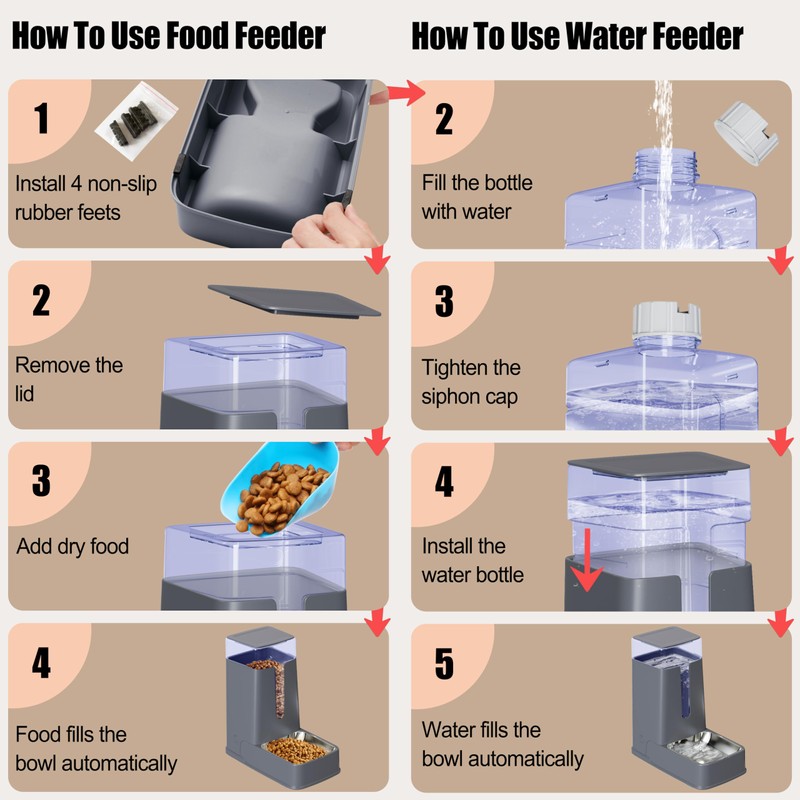 How To Use Food Feeder

1
Install 4 non-slip rubber feets

2
Remove the lid

3
Add dry food

4
Food fills the bowl automatically

How To Use Water Feeder

2
Fill the bottle with water

3
Tighten the siphon cap

4
Install the water bottle

5
Water fills the bowl automatically