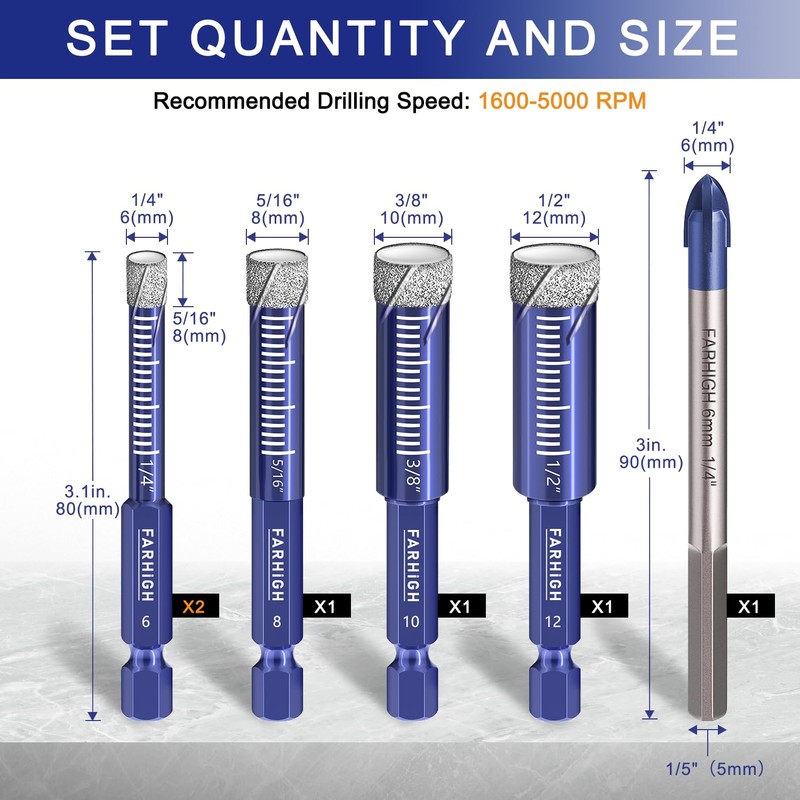 SET QUANTITY AND SIZE

Recommended Drilling Speed: 1600-5000 RPM

1/4"
6(mm)

5/16"
8(mm)

3.1in.
80(mm)

1/4"
FARHIGH
6
X2

5/16"
8(mm)

5/16"
FARHIGH
8
X1

3/8"
10(mm)

3/8"
FARHIGH
10
X1

1/2"
12(mm)

1/2"
FARHIGH
12
X1

1/4"
6(mm)

3in.
90(mm)

FARHIGH 6mm 1/4"
X1

1/5" (5mm)