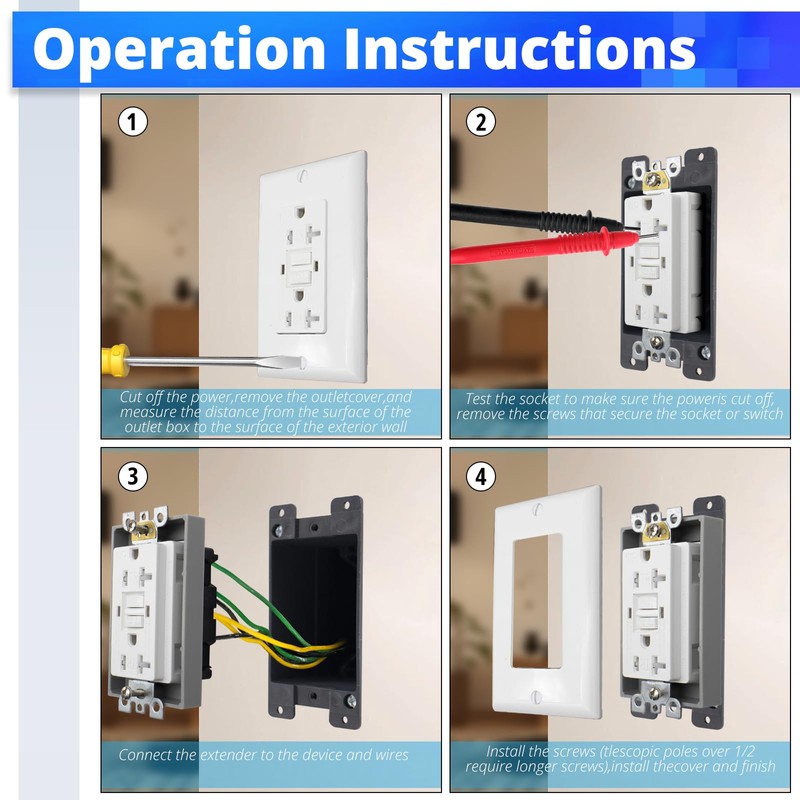 Operation Instructions

1

Cut off the power,remove the outletcover,and measure the distance from the surface of the outlet box to the surface of the exterior wall

2

Test the socket to make sure the poweris cut off, remove the screws that secure the socket or switch

3

Connect the extender to the device and wires

4

Install the screws (tlescopic poles over 1/2 require longer screws),install thecover and finish