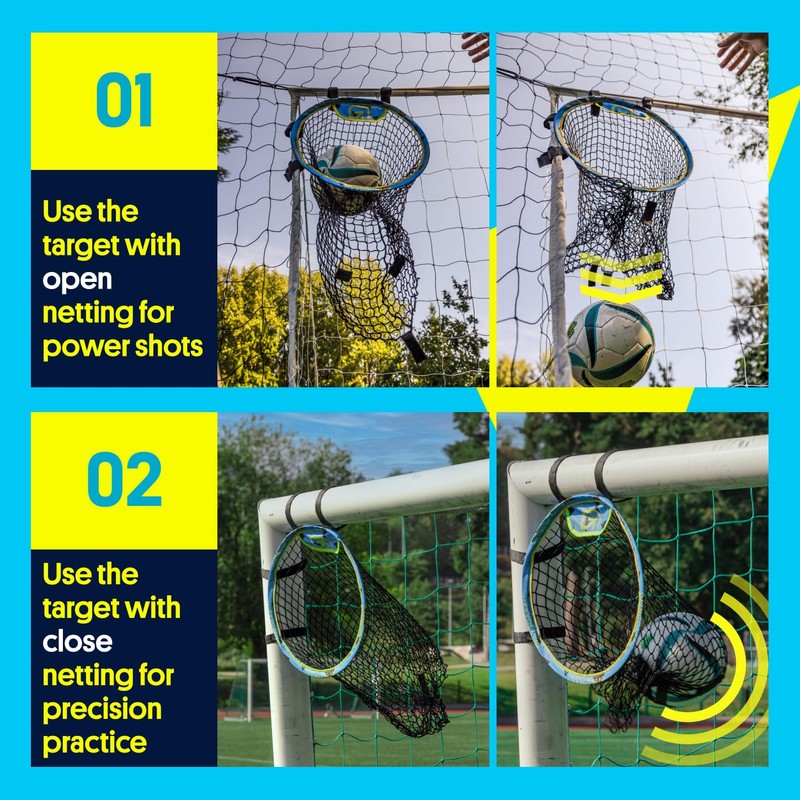 01

Use the target with open netting for power shots

02

Use the target with close netting for precision practice