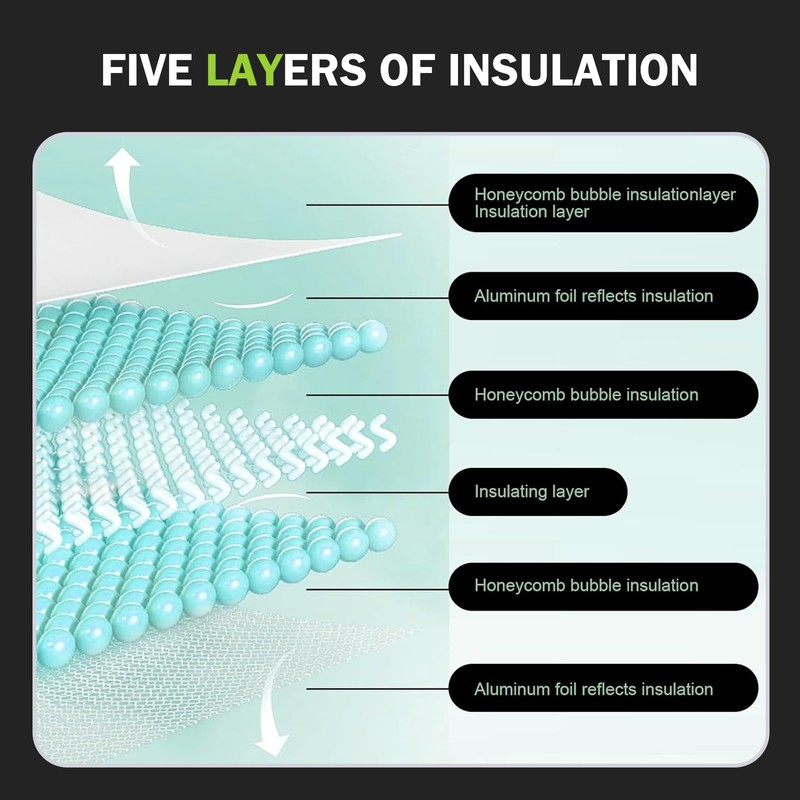 FIVE LAYERS OF INSULATION

Honeycomb bubble insulationlayer
Insulation layer

Aluminum foil reflects insulation

Honeycomb bubble insulation

Insulating layer

Honeycomb bubble insulation

Aluminum foil reflects insulation