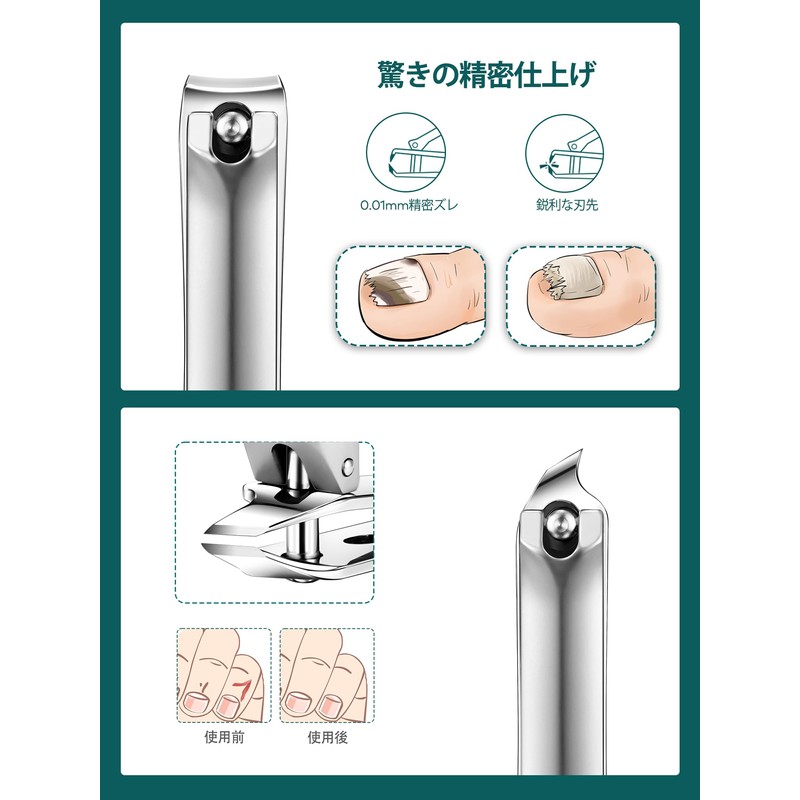 驚きの精密仕上げ

0.01mm精密ズレ

鋭利な刃先

使用前

使用後