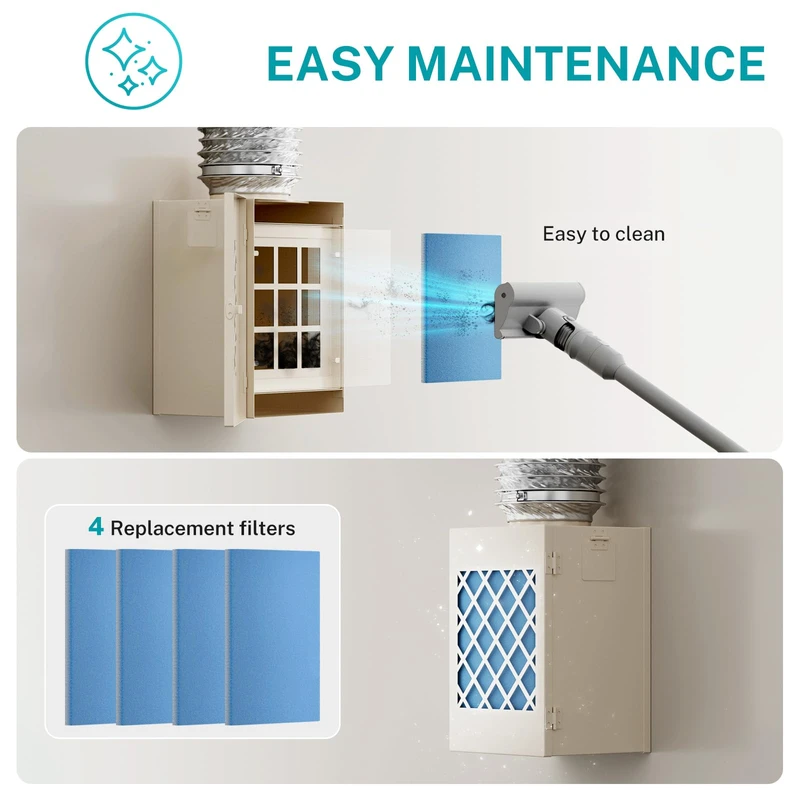 EASY MAINTENANCE

Easy to clean

4 Replacement filters