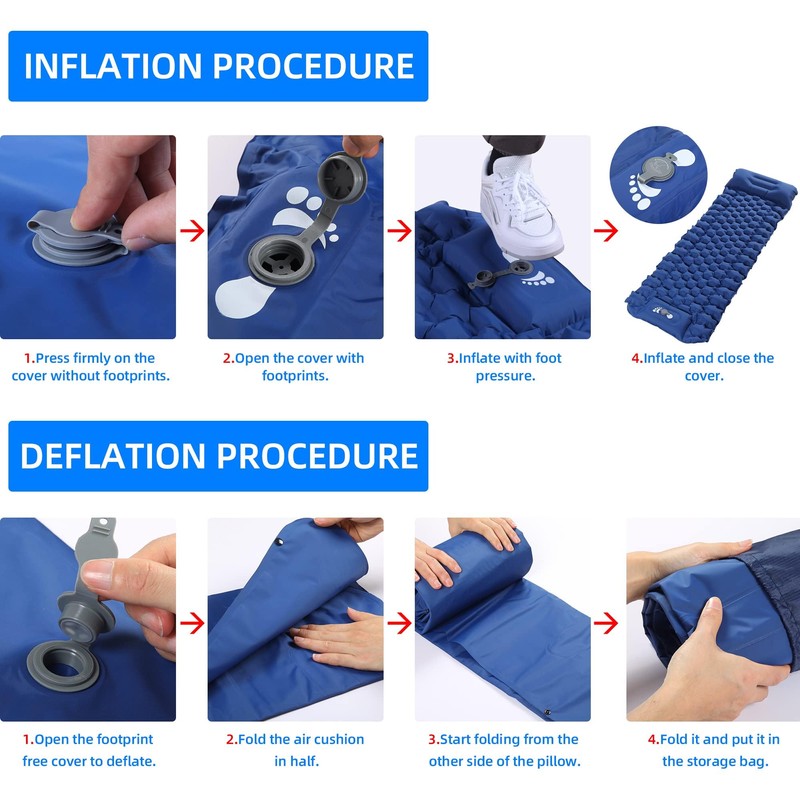 INFLATION PROCEDURE

1.Press firmly on the cover without footprints.

2.Open the cover with footprints.

3.Inflate with foot pressure.

4.Inflate and close the cover.

DEFLATION PROCEDURE

1.Open the footprint free cover to deflate.

2.Fold the air cushion in half.

3.Start folding from the other side of the pillow.

4.Fold it and put it in the storage bag.