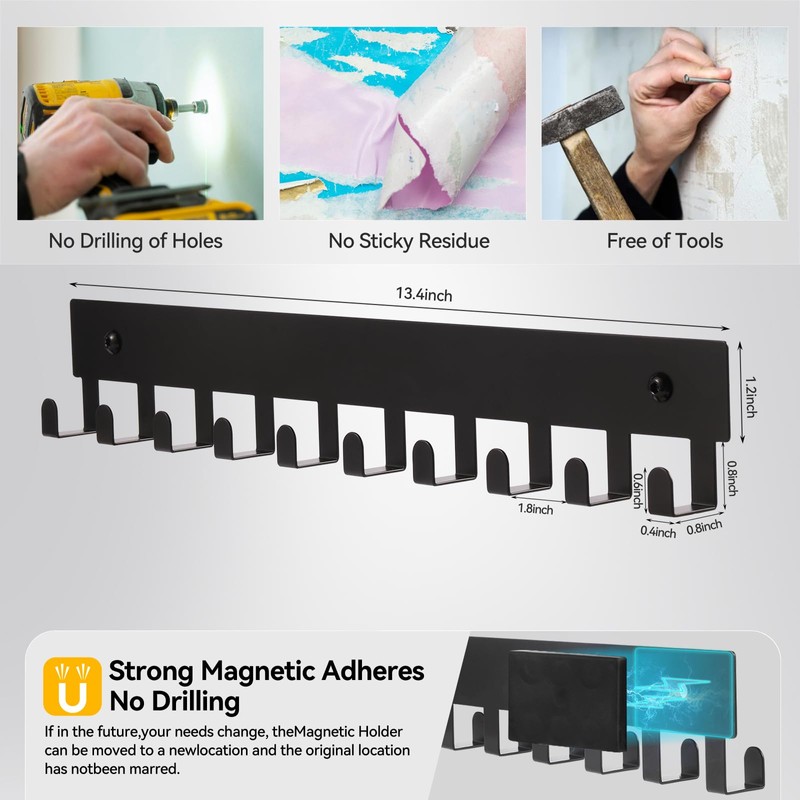 No Drilling of Holes

No Sticky Residue

Free of Tools

13.4inch

1.2inch

0.8inch

0.6inch

1.8inch

0.4inch

0.8inch

Strong Magnetic Adheres No Drilling

If in the future,your needs change, theMagnetic Holder can be moved to a newlocation and the original location has notbeen marred.