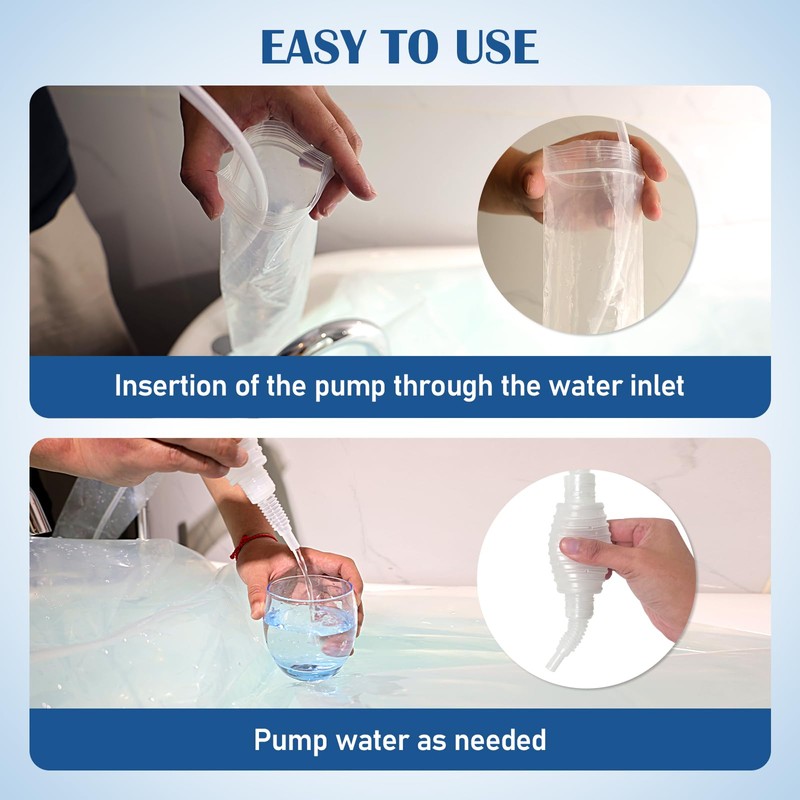 EASY TO USE

Insertion of the pump through the water inlet

Pump water as needed