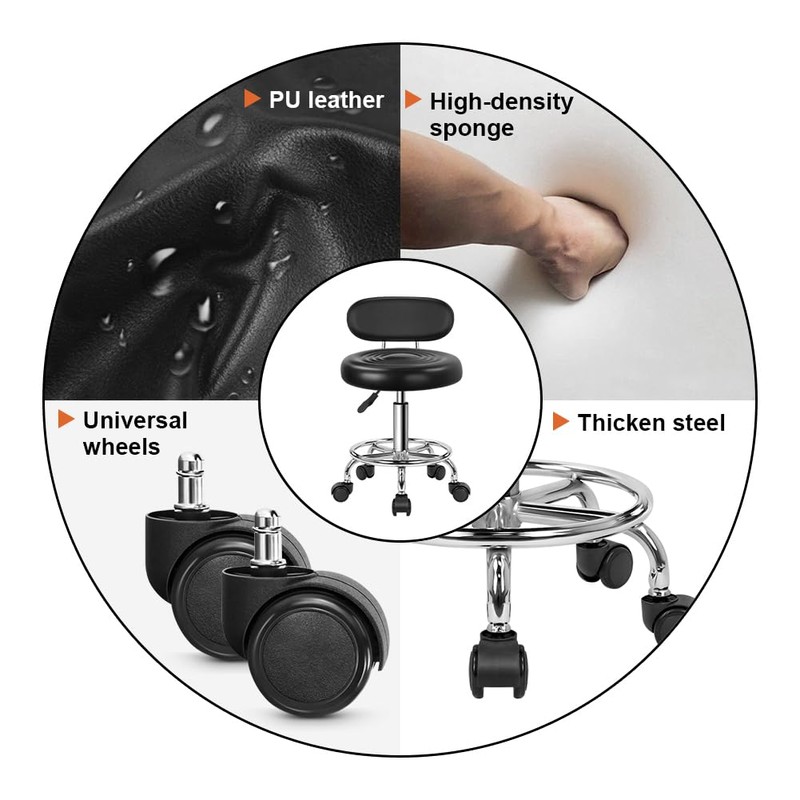 PU leather

High-density sponge

Universal wheels

Thicken steel