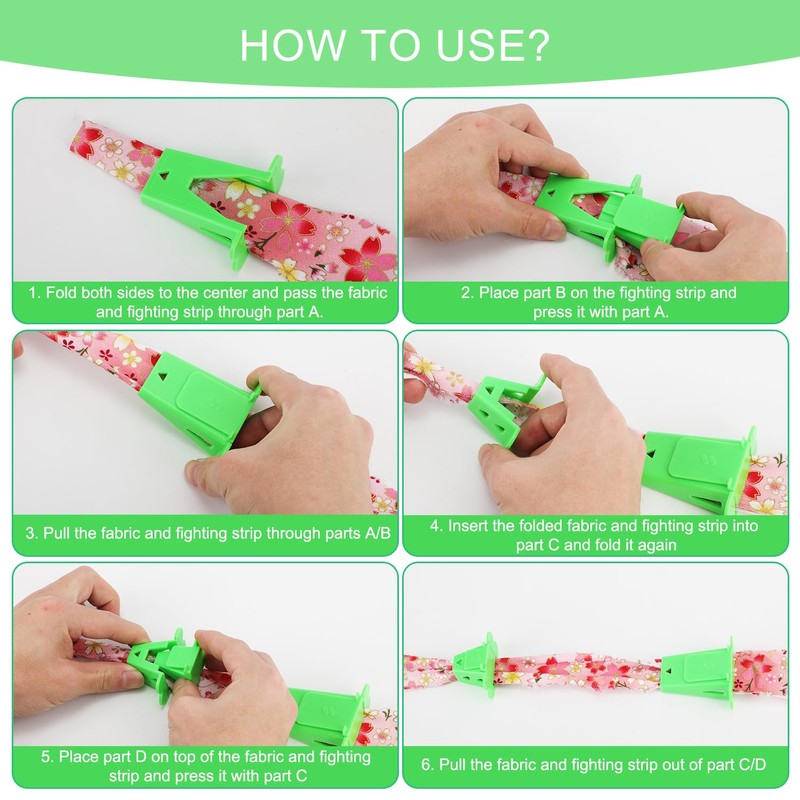 HOW TO USE?

1. Fold both sides to the center and pass the fabric and fighting strip through part A.

2. Place part B on the fighting strip and press it with part A.

3. Pull the fabric and fighting strip through parts A/B

4. Insert the folded fabric and fighting strip into part C and fold it again

5. Place part D on top of the fabric and fighting strip and press it with part C

6. Pull the fabric and fighting strip out of part C/D