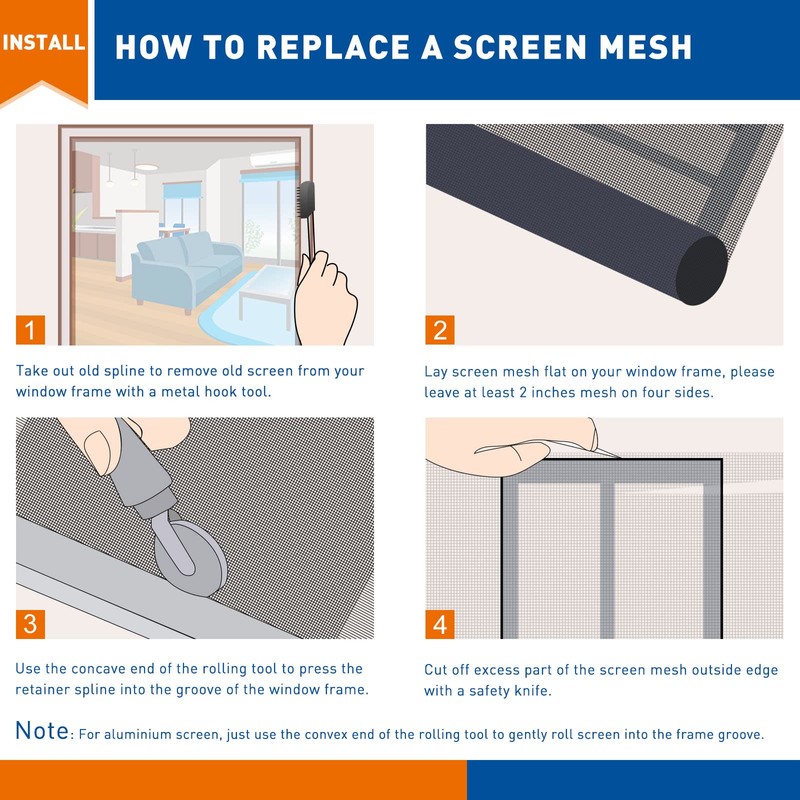 INSTALL

HOW TO REPLACE A SCREEN MESH

1

Take out old spline to remove old screen from your window frame with a metal hook tool.

2

Lay screen mesh flat on your window frame, please leave at least 2 inches mesh on four sides.

3

Use the concave end of the rolling tool to press the retainer spline into the groove of the window frame.

4

Cut off excess part of the screen mesh outside edge with a safety knife.

Note: For aluminium screen, just use the convex end of the rolling tool to gently roll screen into the frame groove.