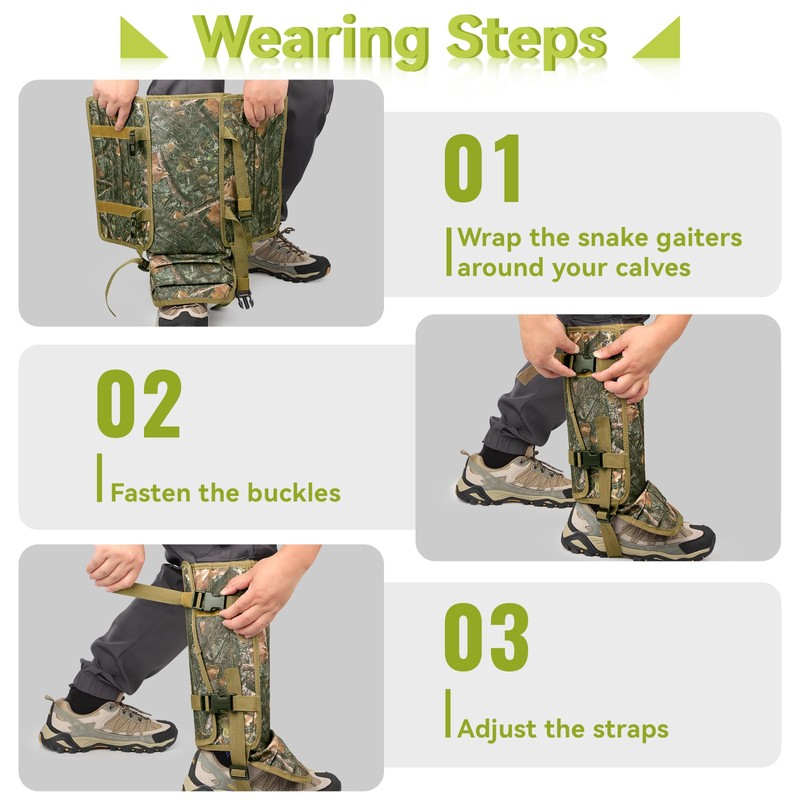 Wearing Steps

01

Wrap the snake gaiters around your calves

02

Fasten the buckles

03

Adjust the straps