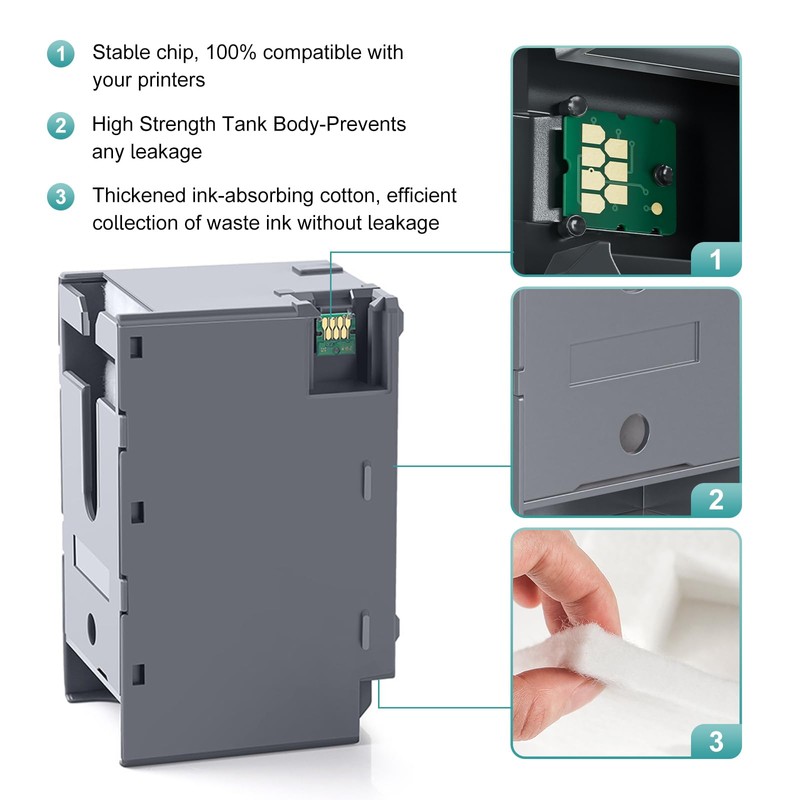 1 Stable chip, 100% compatible with your printers

2 High Strength Tank Body-Prevents any leakage

3 Thickened ink-absorbing cotton, efficient collection of waste ink without leakage

1

2

3