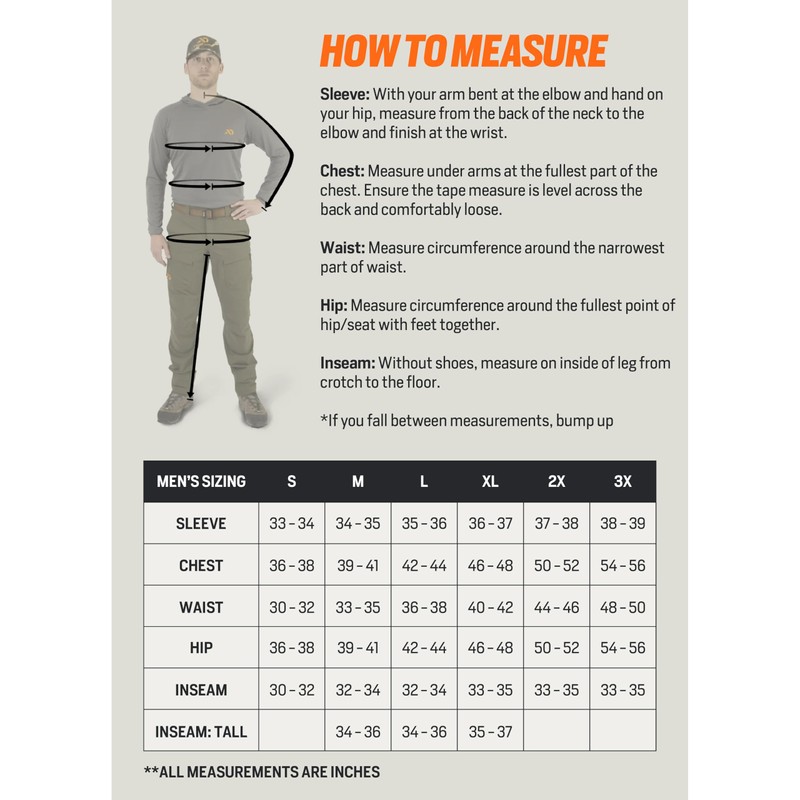 HOW TO MEASURE

Sleeve: With your arm bent at the elbow and hand on your hip, measure from the back of the neck to the elbow and finish at the wrist.

Chest: Measure under arms at the fullest part of the chest. Ensure the tape measure is level across the back and comfortably loose.

Waist: Measure circumference around the narrowest part of waist.

Hip: Measure circumference around the fullest point of hip/seat with feet together.

Inseam: Without shoes, measure on inside of leg from crotch to the floor.

*If you fall between measurements, bump up

| MEN'S SIZING | S | M | L | XL | 2X | 3X |
|---|---|---|---|---|---|---|
| SLEEVE | 33 – 34 | 34 – 35 | 35 – 36 | 36 – 37 | 37 – 38 | 38 – 39 |
| CHEST | 36 – 38 | 39 – 41 | 42 – 44 | 46 – 48 | 50 – 52 | 54 – 56 |
| WAIST | 30 – 32 | 33 – 35 | 36 – 38 | 40 – 42 | 44 – 46 | 48 – 50 |
| HIP | 36 – 38 | 39 – 41 | 42 – 44 | 46 – 48 | 50 – 52 | 54 – 56 |
| INSEAM | 30 – 32 | 32 – 34 | 32 – 34 | 33 – 35 | 33 – 35 | 33 – 35 |
| INSEAM: TALL | | 34 – 36 | 34 – 36 | 35 – 37 | | |

**ALL MEASUREMENTS ARE INCHES