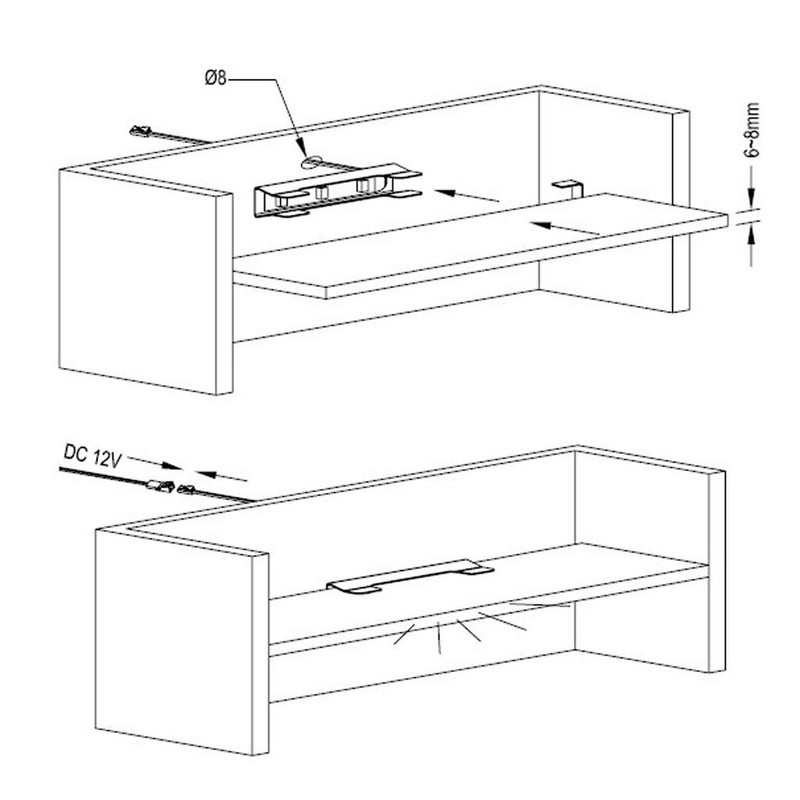 Ø8

6~8mm

DC 12V