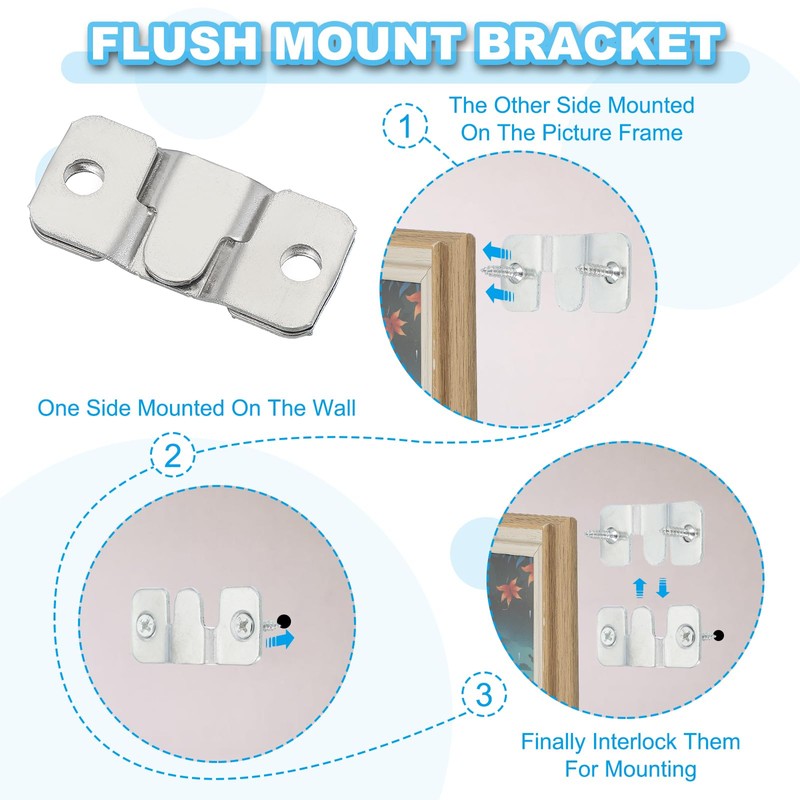 FLUSH MOUNT BRACKET

1

The Other Side Mounted On The Picture Frame

One Side Mounted On The Wall

2

3

Finally Interlock Them For Mounting