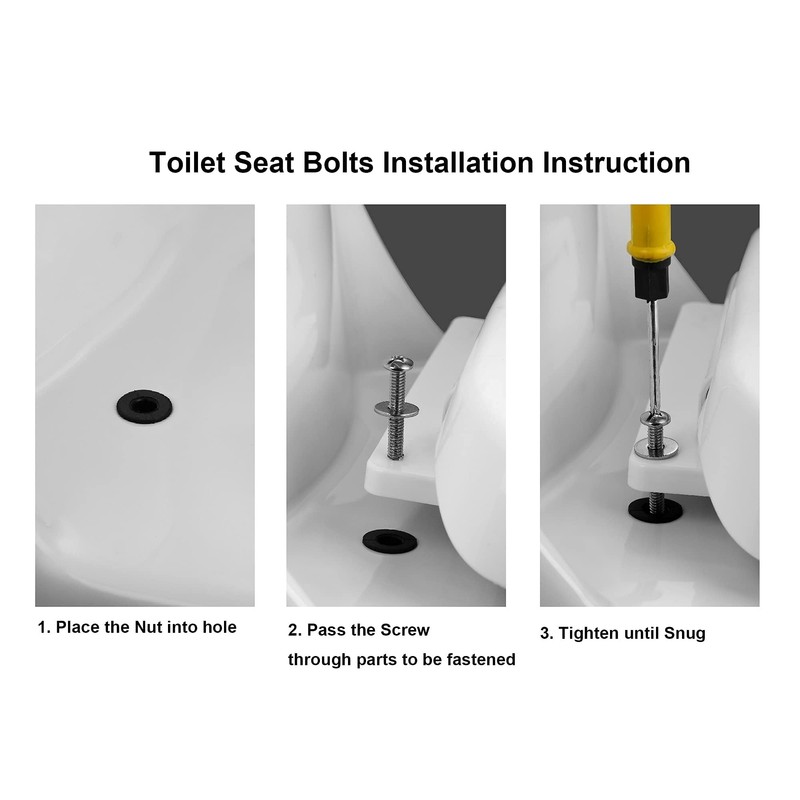 Toilet Seat Bolts Installation Instruction

1. Place the Nut into hole

2. Pass the Screw through parts to be fastened

3. Tighten until Snug