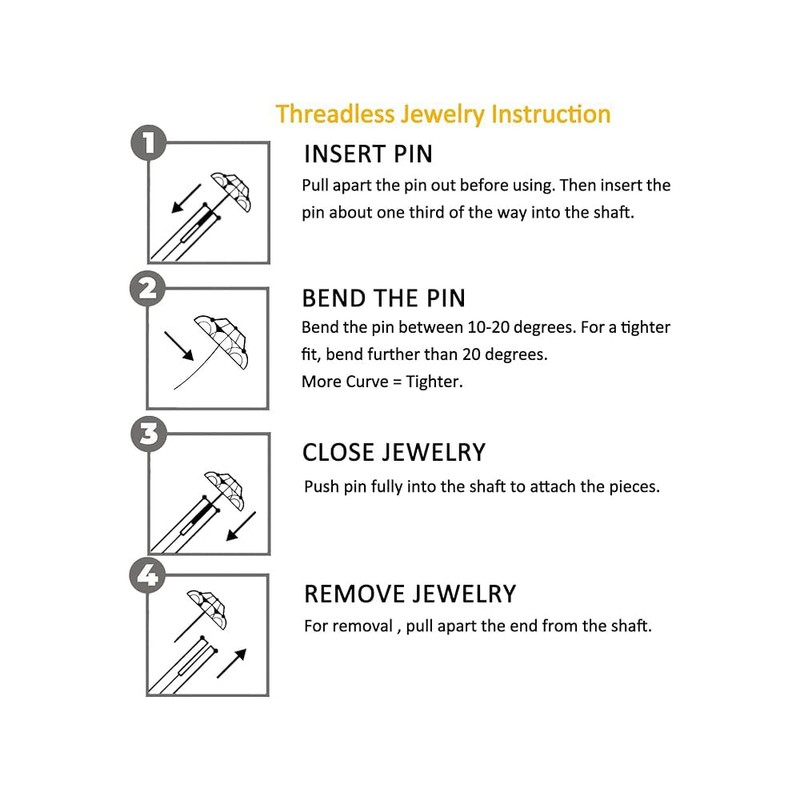 Threadless Jewelry Instruction

1

INSERT PIN

Pull apart the pin out before using. Then insert the pin about one third of the way into the shaft.

2

BEND THE PIN

Bend the pin between 10-20 degrees. For a tighter fit, bend further than 20 degrees.
More Curve = Tighter.

3

CLOSE JEWELRY

Push pin fully into the shaft to attach the pieces.

4

REMOVE JEWELRY

For removal , pull apart the end from the shaft.