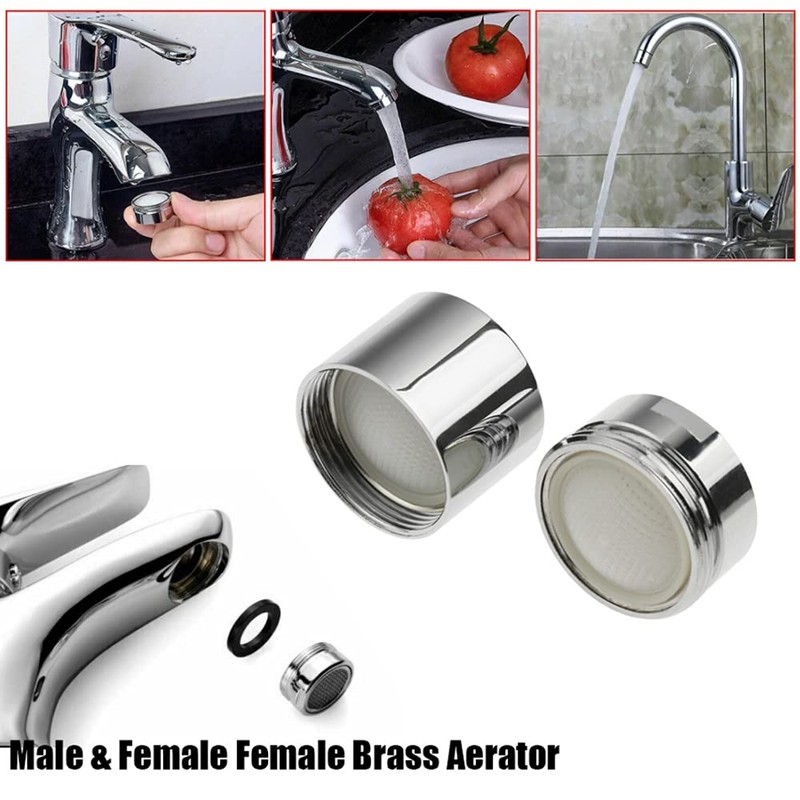 Male & Female Female Brass Aerator