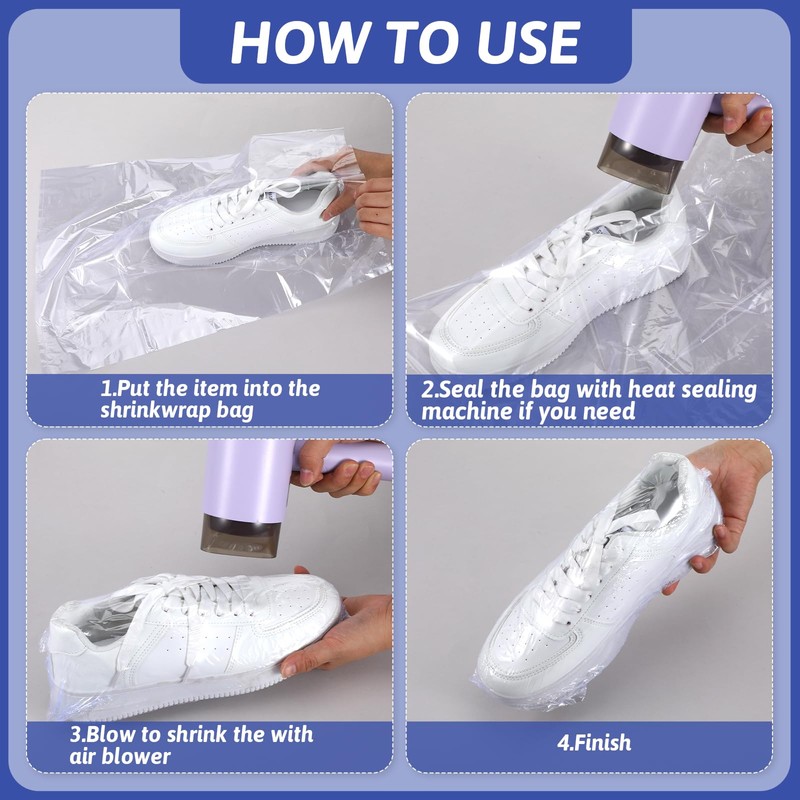 HOW TO USE

1.Put the item into the shrinkwrap bag

2.Seal the bag with heat sealing machine if you need

3.Blow to shrink the with air blower

4.Finish