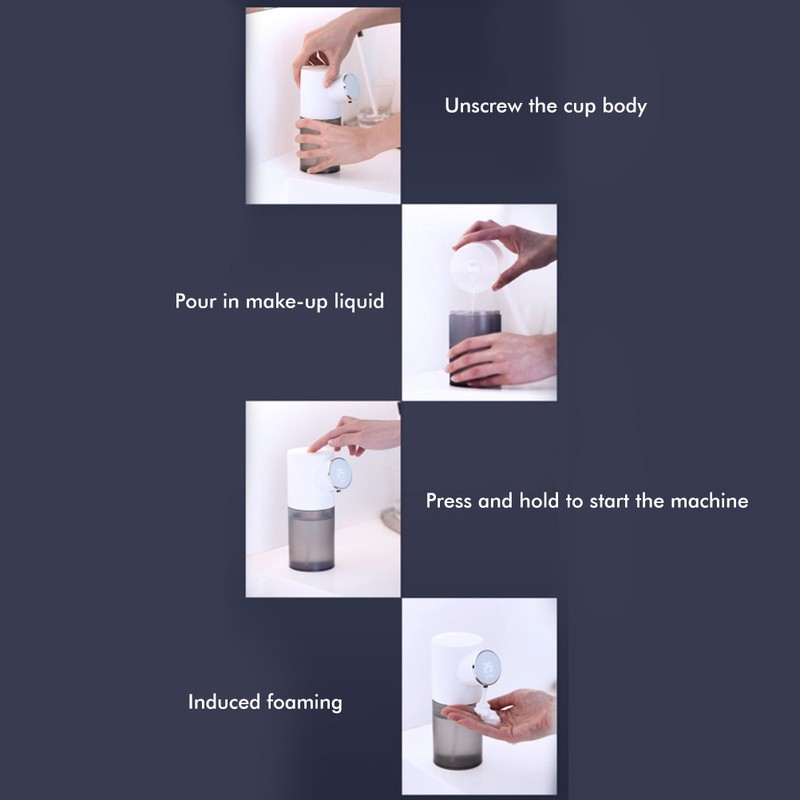 Unscrew the cup body

Pour in make-up liquid

Press and hold to start the machine

Induced foaming