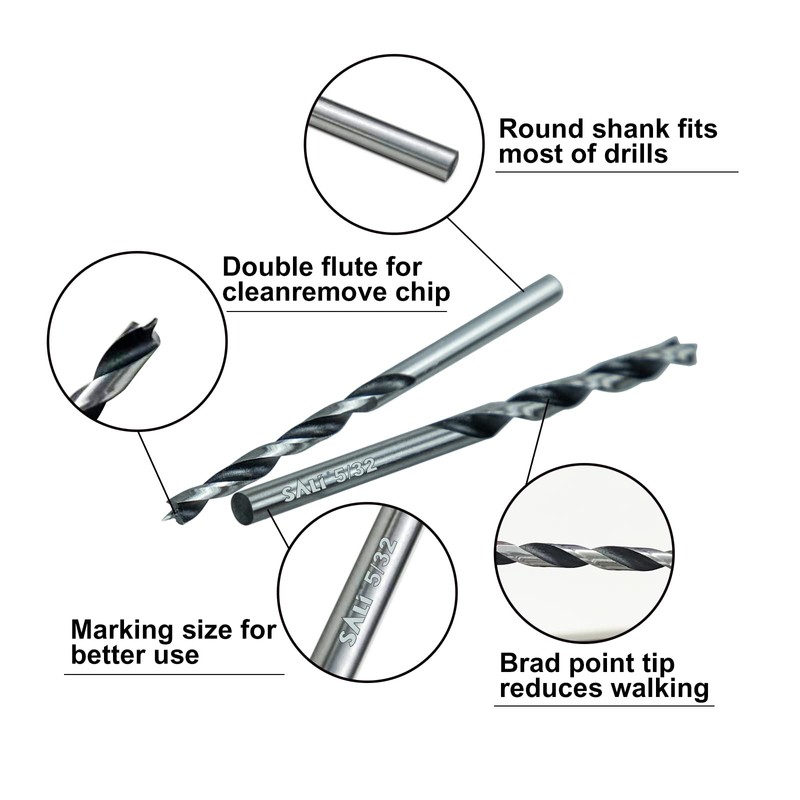 Round shank fits most of drills

Double flute for cleanremove chip

SALI 5/32

SALI 5/32

Marking size for better use

Brad point tip reduces walking