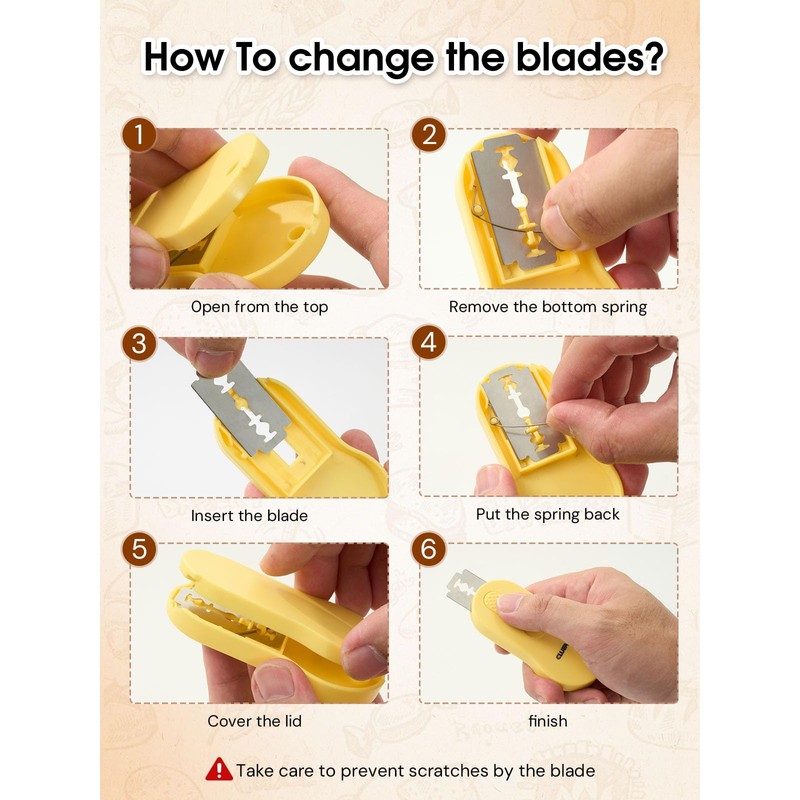 How To change the blades?

1
Open from the top

2
Remove the bottom spring

3
Insert the blade

4
Put the spring back

5
Cover the lid

6
finish

Take care to prevent scratches by the blade