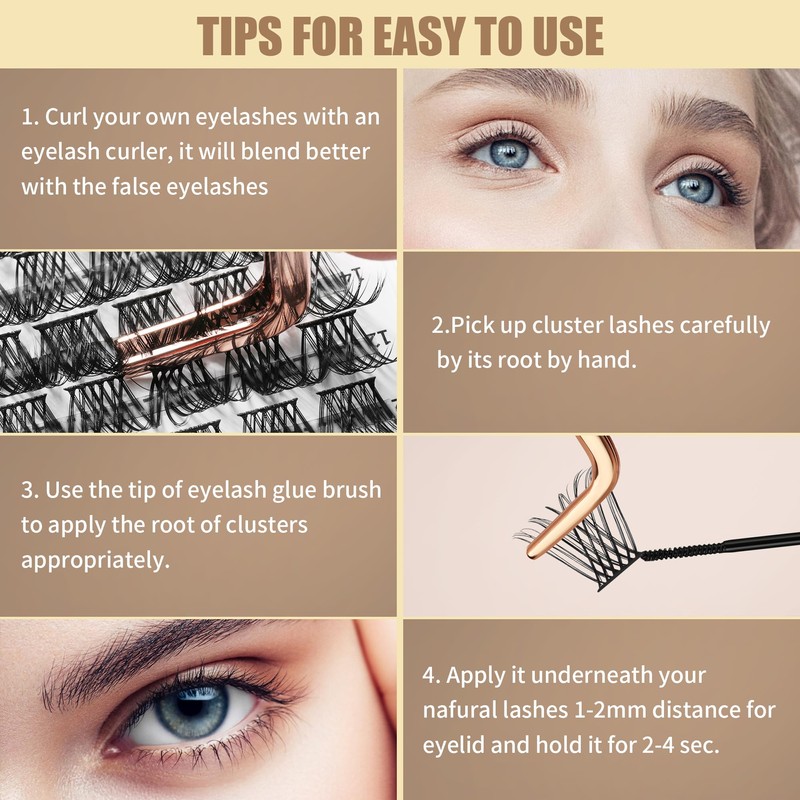 TIPS FOR EASY TO USE

1. Curl your own eyelashes with an eyelash curler, it will blend better with the false eyelashes

2.Pick up cluster lashes carefully by its root by hand.

3. Use the tip of eyelash glue brush to apply the root of clusters appropriately.

4. Apply it underneath your nafural lashes 1-2mm distance for eyelid and hold it for 2-4 sec.