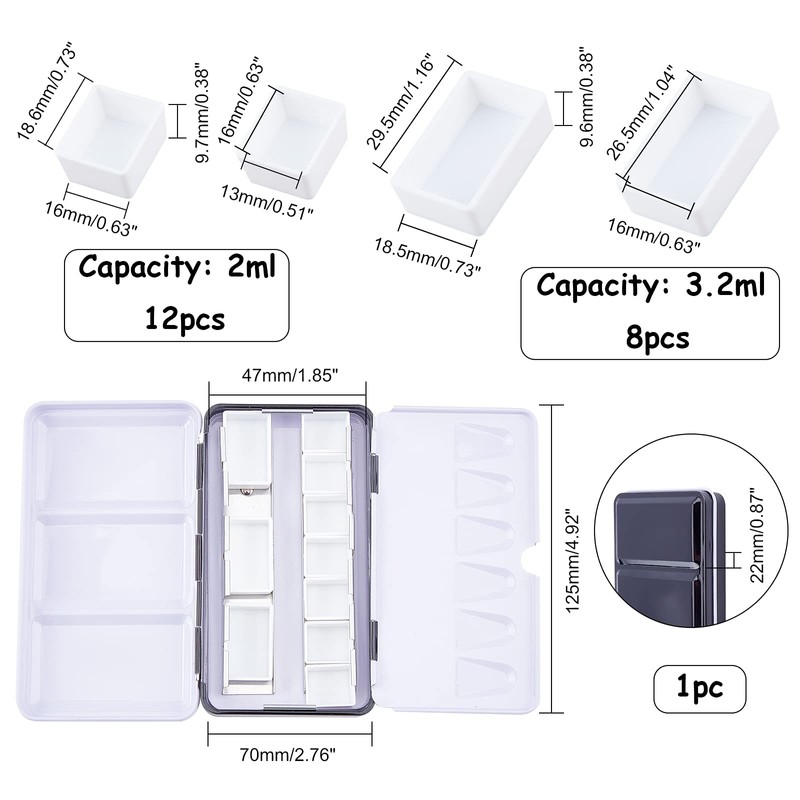 18.6mm/0.73"
9.7mm/0.38"
16mm/0.63"
16mm/0.63"
13mm/0.51"
29.5mm/1.16"
9.6mm/0.38"
18.5mm/0.73"
26.5mm/1.04"
16mm/0.63"

Capacity: 2ml
12pcs

Capacity: 3.2ml
8pcs

47mm/1.85"
125mm/4.92"
22mm/0.87"
70mm/2.76"

1pc