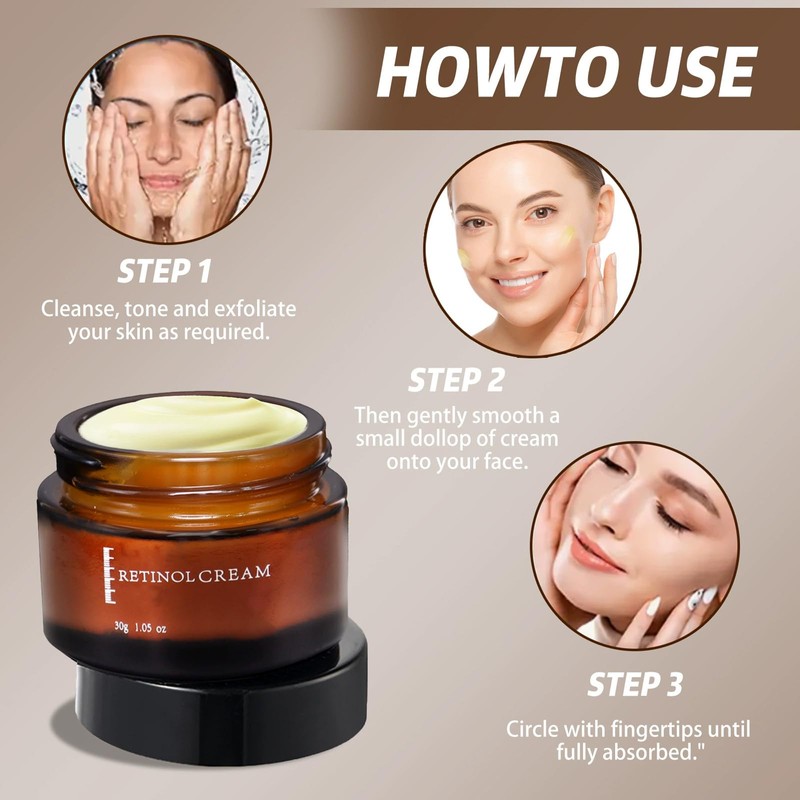 HOWTO USE

STEP 1
Cleanse, tone and exfoliate your skin as required.

STEP 2
Then gently smooth a small dollop of cream onto your face.

RETINOL CREAM
30g 1.05 oz

STEP 3
Circle with fingertips until fully absorbed."