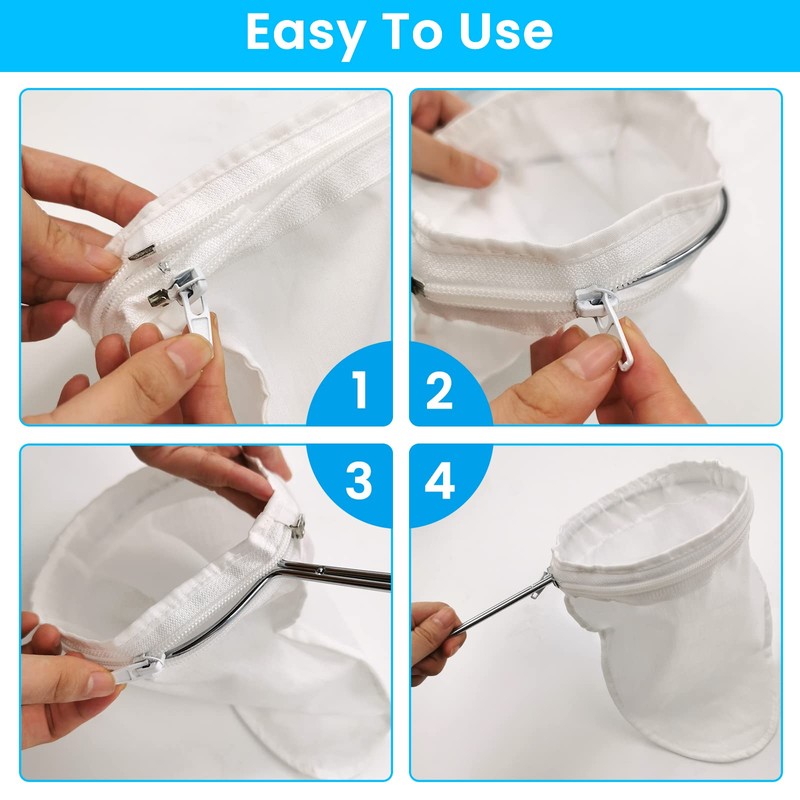 Easy To Use

1

2

3

4