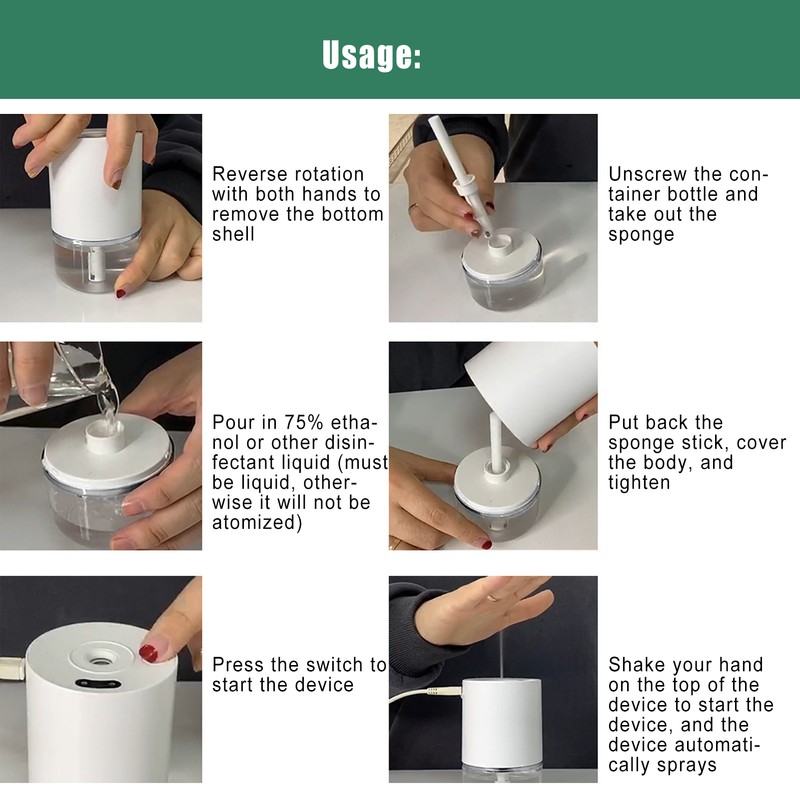 Usage:

Reverse rotation with both hands to remove the bottom shell

Unscrew the container bottle and take out the sponge

Pour in 75% ethanol or other disinfectant liquid (must be liquid, otherwise it will not be atomized)

Put back the sponge stick, cover the body, and tighten

Press the switch to start the device

Shake your hand on the top of the device to start the device, and the device automatically sprays