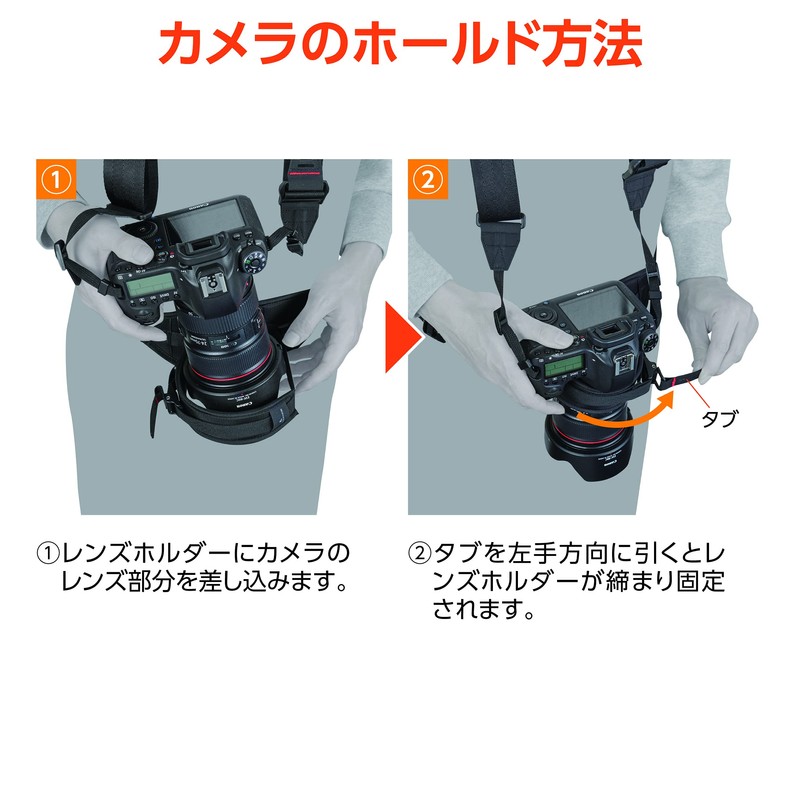 カメラのホールド方法

①

②

タブ

①レンズホルダーにカメラのレンズ部分を差し込みます。

②タブを左手方向に引くとレンズホルダーが締まり固定されます。