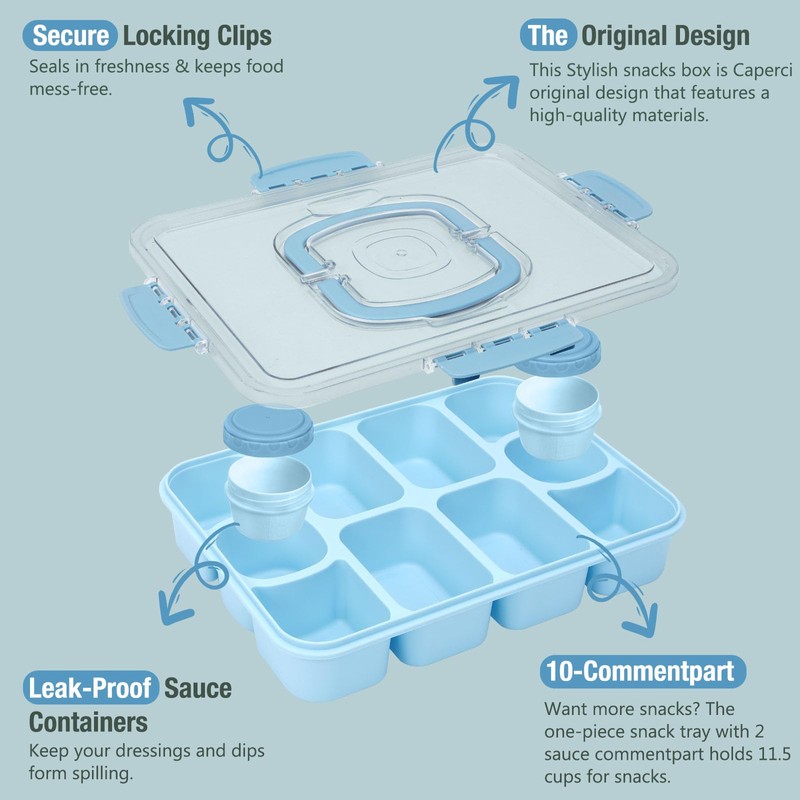 Secure Locking Clips
Seals in freshness & keeps food mess-free.

The Original Design
This Stylish snacks box is Caperci original design that features a high-quality materials.

Leak-Proof Sauce Containers
Keep your dressings and dips form spilling.

10-Commentpart
Want more snacks? The one-piece snack tray with 2 sauce commentpart holds 11.5 cups for snacks.