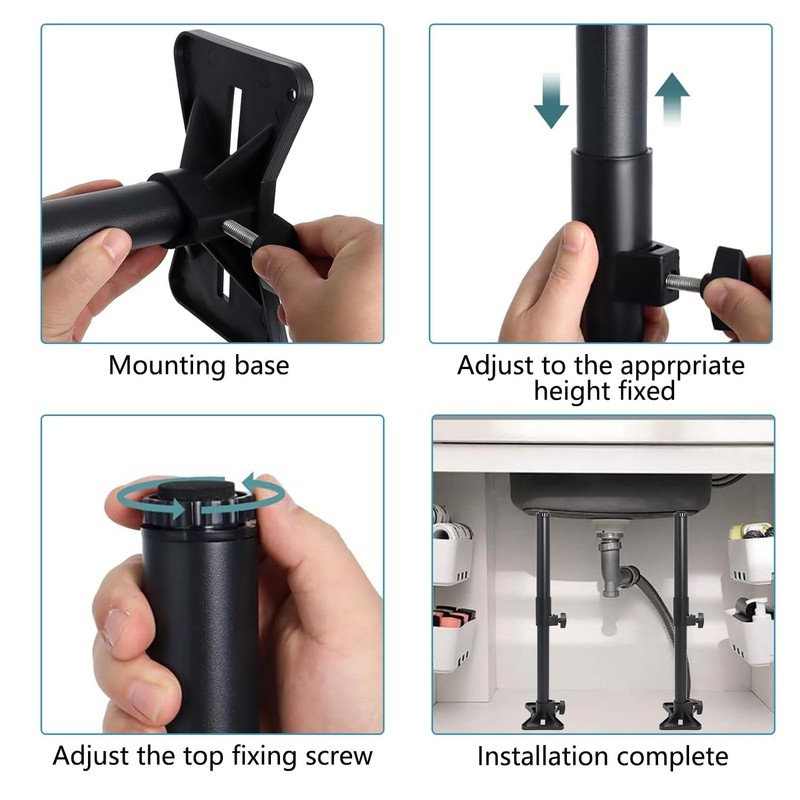 Mounting base

Adjust to the apprpriate height fixed

Adjust the top fixing screw

Installation complete