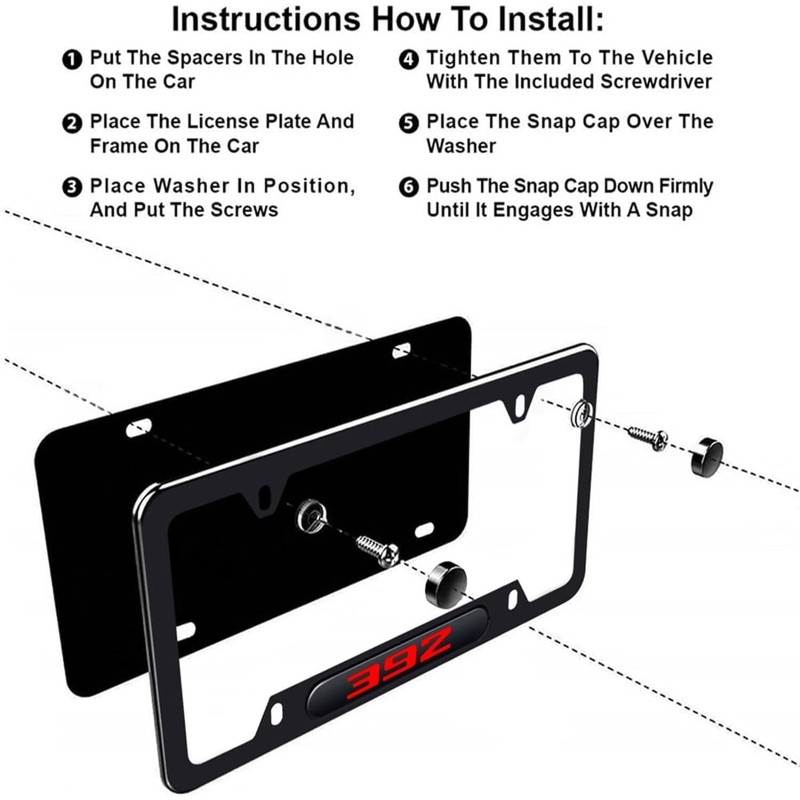 Instructions How To Install:

❶ Put The Spacers In The Hole On The Car

❷ Place The License Plate And Frame On The Car

❸ Place Washer In Position, And Put The Screws

❹ Tighten Them To The Vehicle With The Included Screwdriver

❺ Place The Snap Cap Over The Washer

❻ Push The Snap Cap Down Firmly Until It Engages With A Snap

392