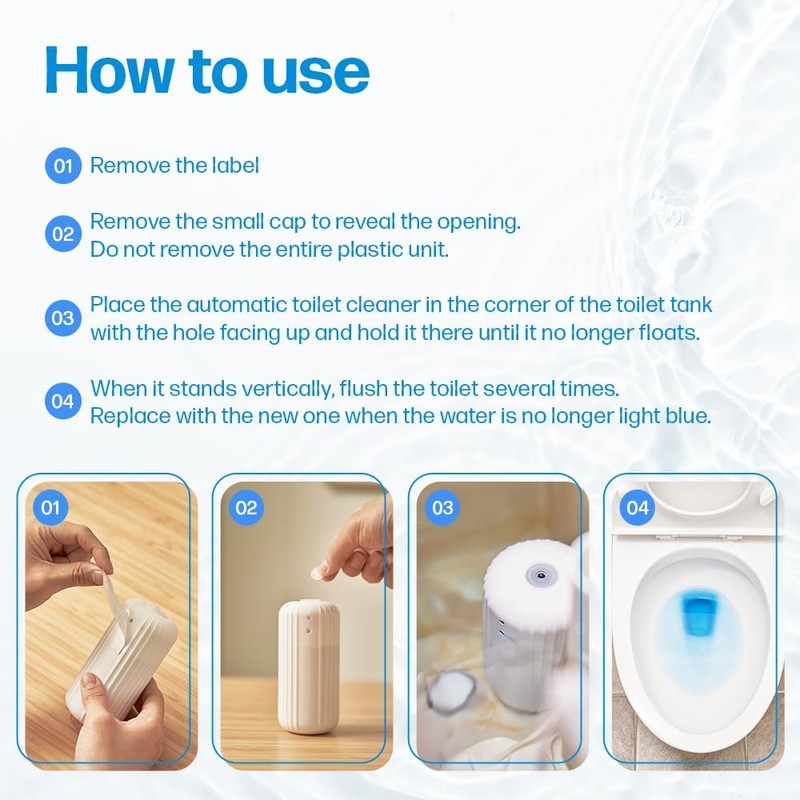 How to use

01 Remove the label

02 Remove the small cap to reveal the opening. Do not remove the entire plastic unit.

03 Place the automatic toilet cleaner in the corner of the toilet tank with the hole facing up and hold it there until it no longer floats.

04 When it stands vertically, flush the toilet several times. Replace with the new one when the water is no longer light blue.

01

02

03

04