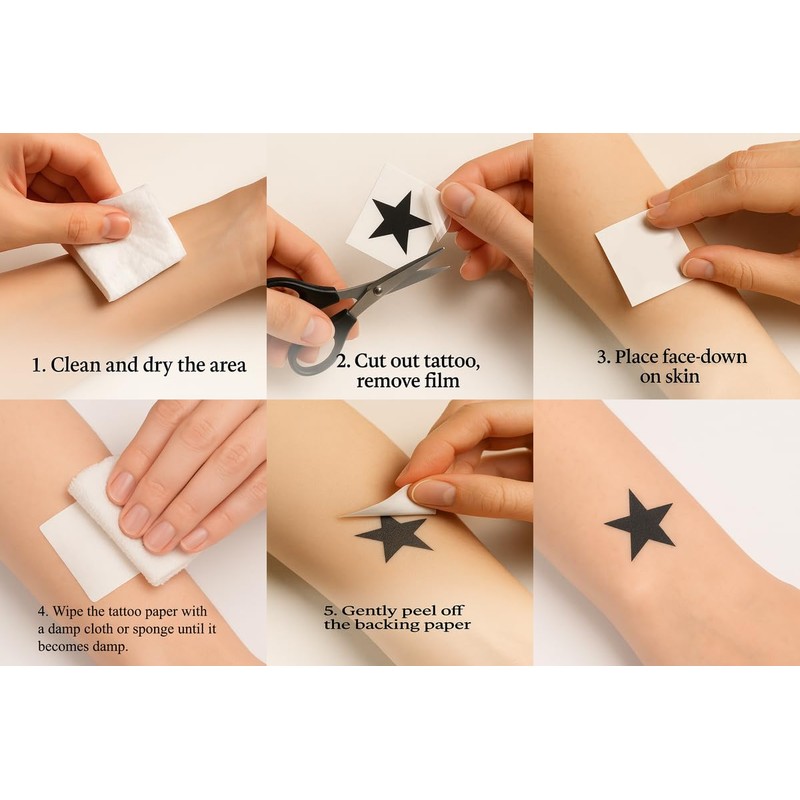 1. Clean and dry the area

2. Cut out tattoo, remove film

3. Place face-down on skin

4. Wipe the tattoo paper with a damp cloth or sponge until it becomes damp.

5. Gently peel off the backing paper