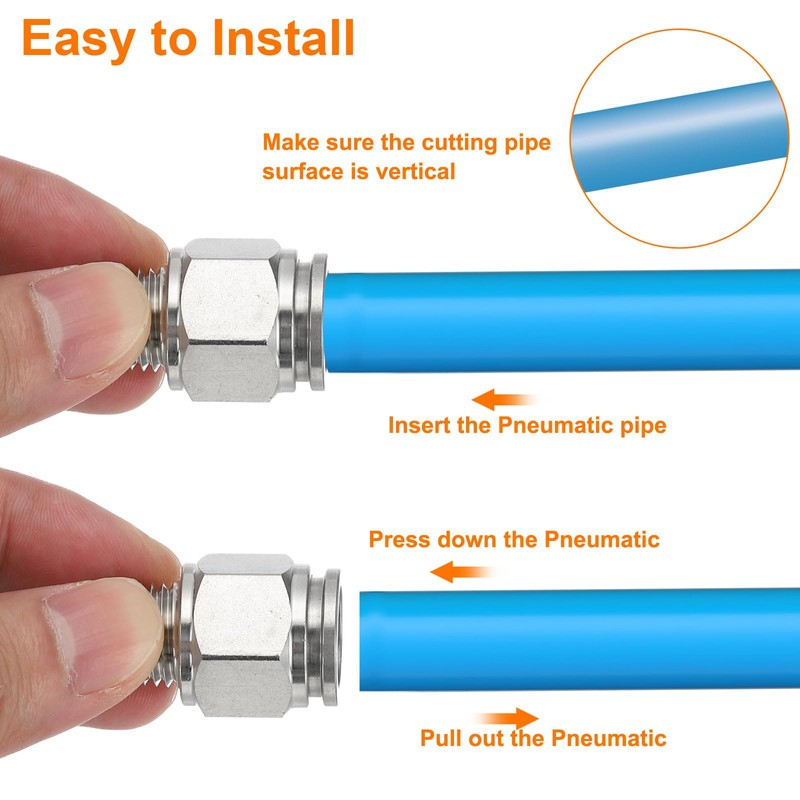 Easy to Install

Make sure the cutting pipe surface is vertical

Insert the Pneumatic pipe

Press down the Pneumatic

Pull out the Pneumatic