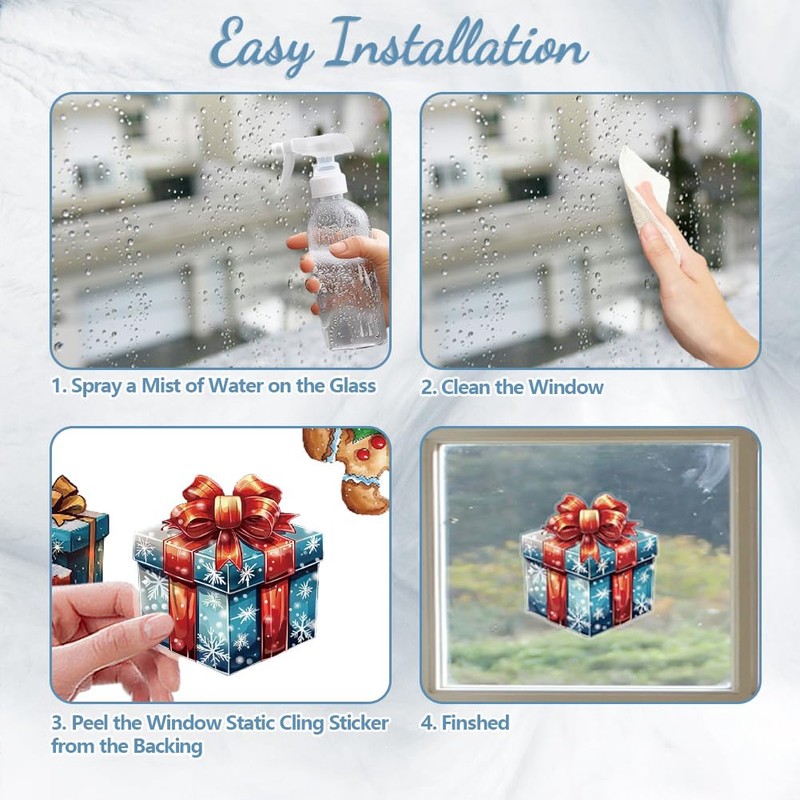 Easy Installation

1. Spray a Mist of Water on the Glass

2. Clean the Window

3. Peel the Window Static Cling Sticker from the Backing

4. Finshed