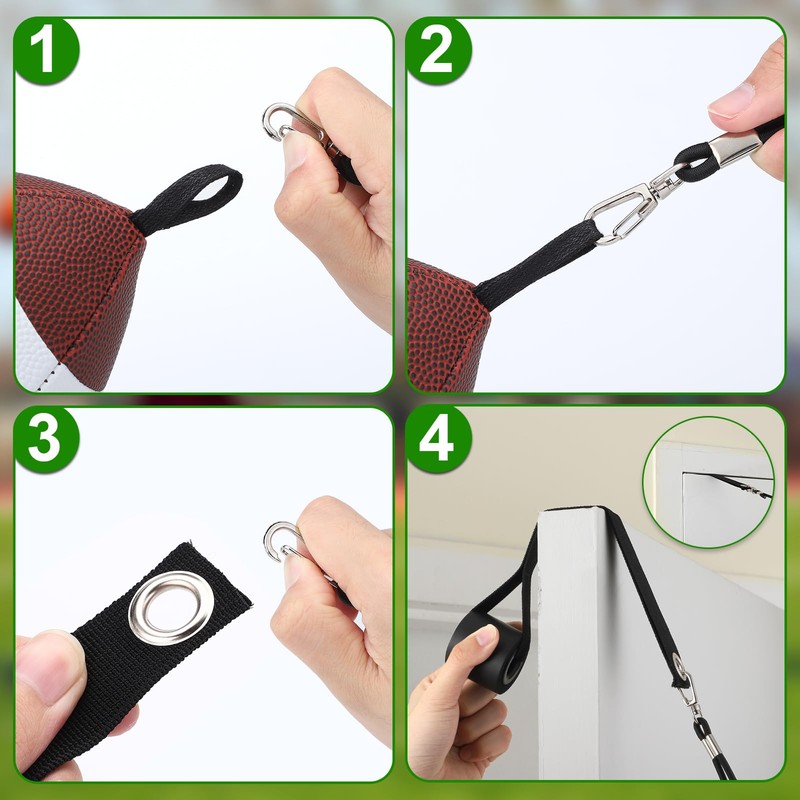 1
2
3
4