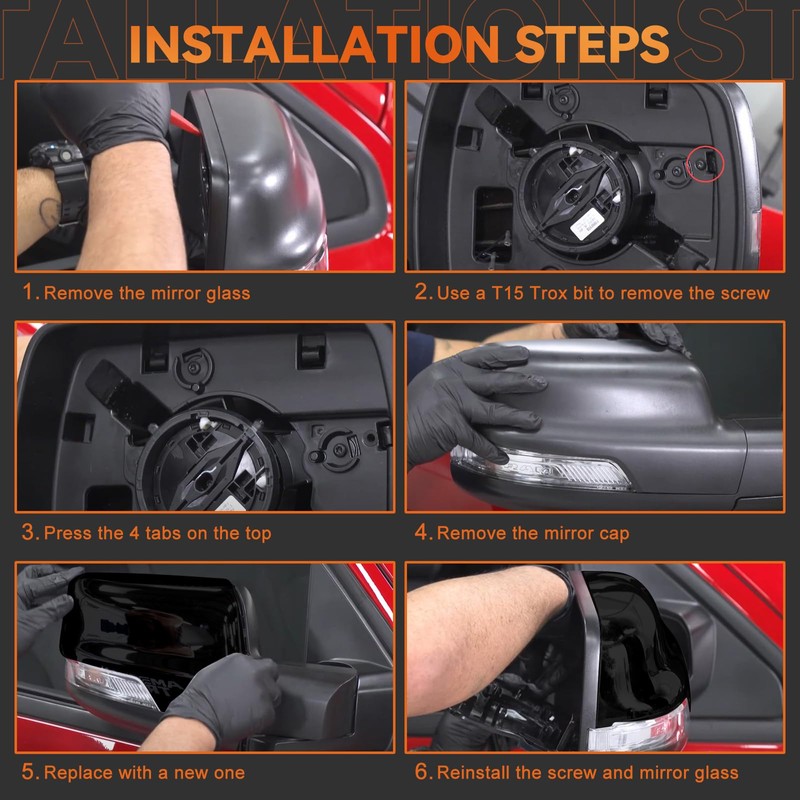 INSTALLATION STEPS

1. Remove the mirror glass

2. Use a T15 Trox bit to remove the screw

3. Press the 4 tabs on the top

4. Remove the mirror cap

5. Replace with a new one

6. Reinstall the screw and mirror glass