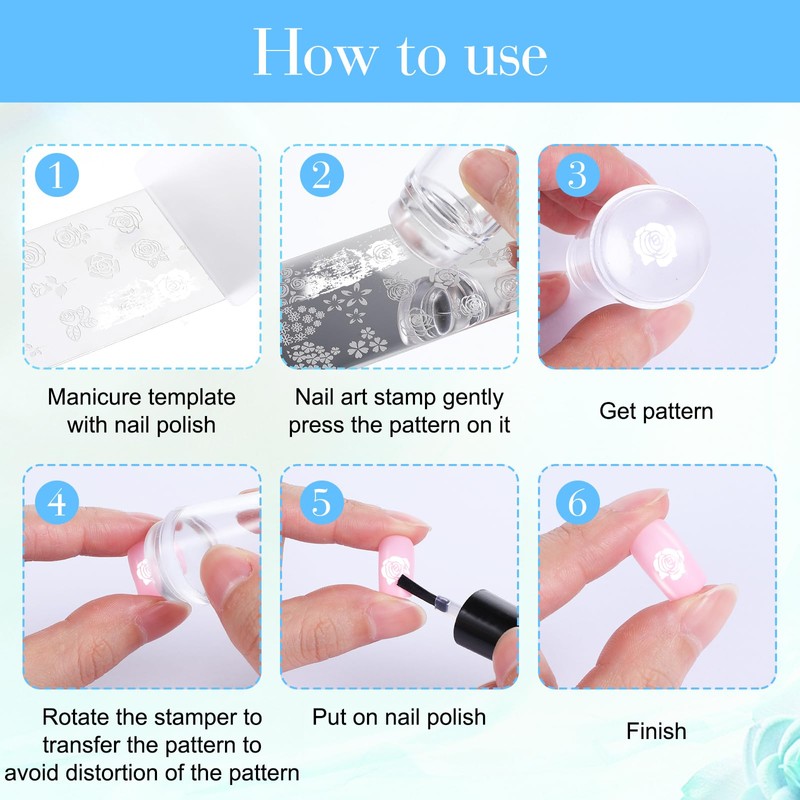 How to use

1
Manicure template with nail polish

2
Nail art stamp gently press the pattern on it

3
Get pattern

4
Rotate the stamper to transfer the pattern to avoid distortion of the pattern

5
Put on nail polish

6
Finish