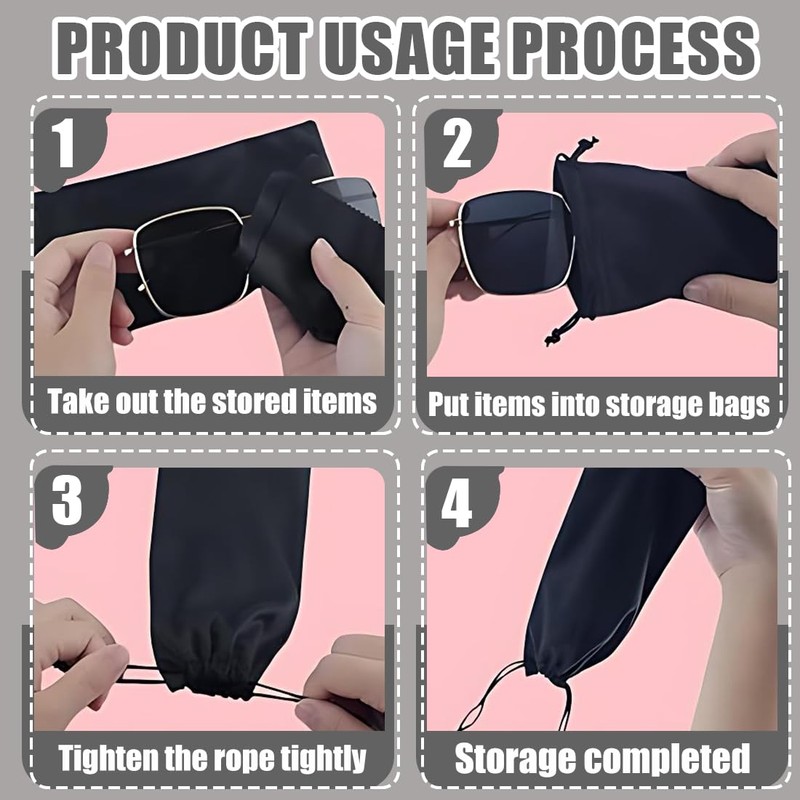 PRODUCT USAGE PROCESS

1

Take out the stored items

2

Put items into storage bags

3

Tighten the rope tightly

4

Storage completed