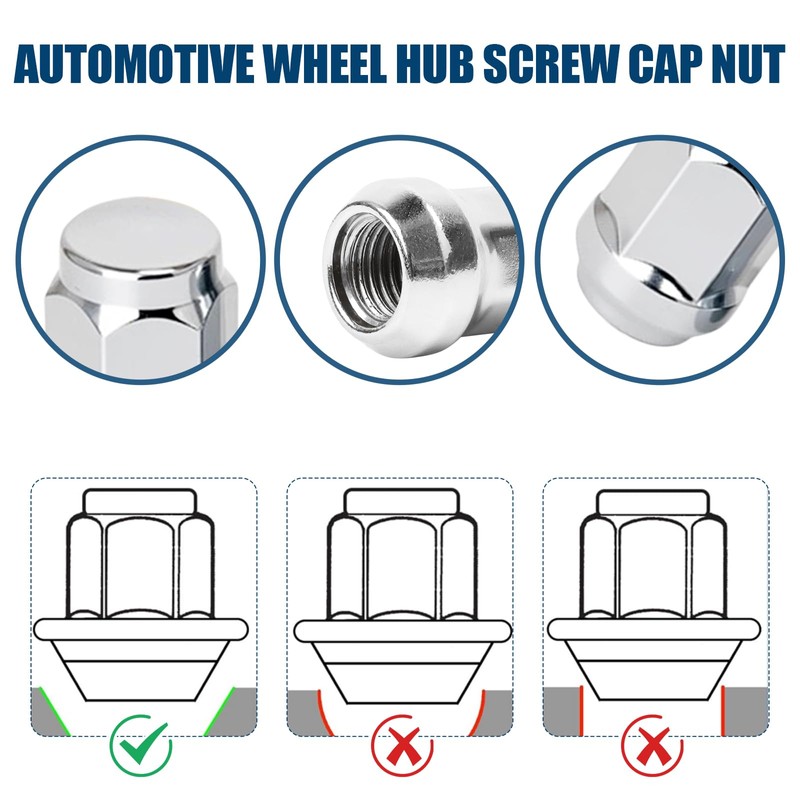 AUTOMOTIVE WHEEL HUB SCREW CAP NUT