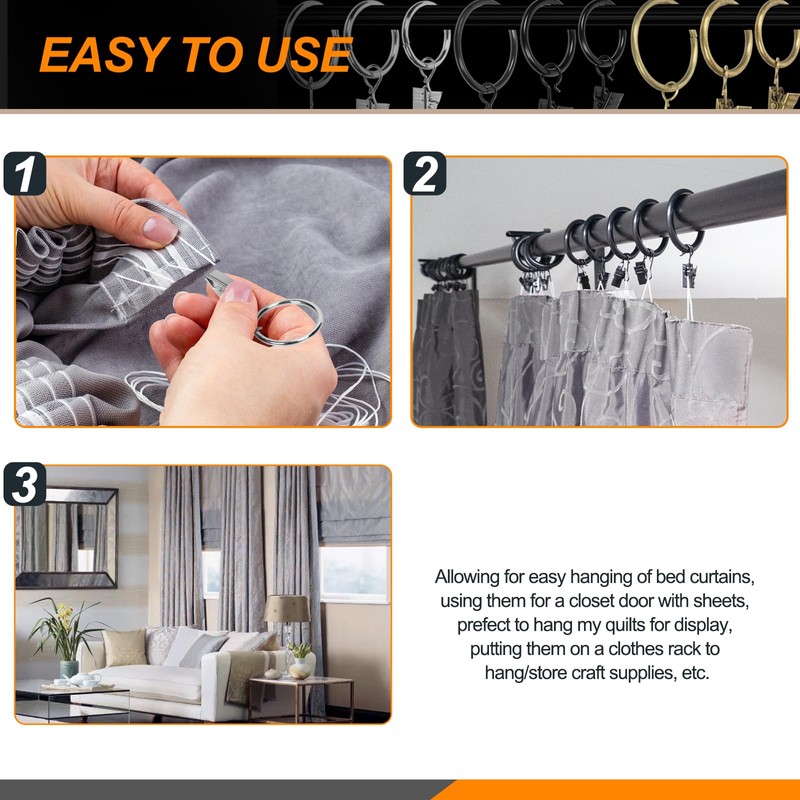 EASY TO USE

1

2

3

Allowing for easy hanging of bed curtains, using them for a closet door with sheets, prefect to hang my quilts for display, putting them on a clothes rack to hang/store craft supplies, etc.