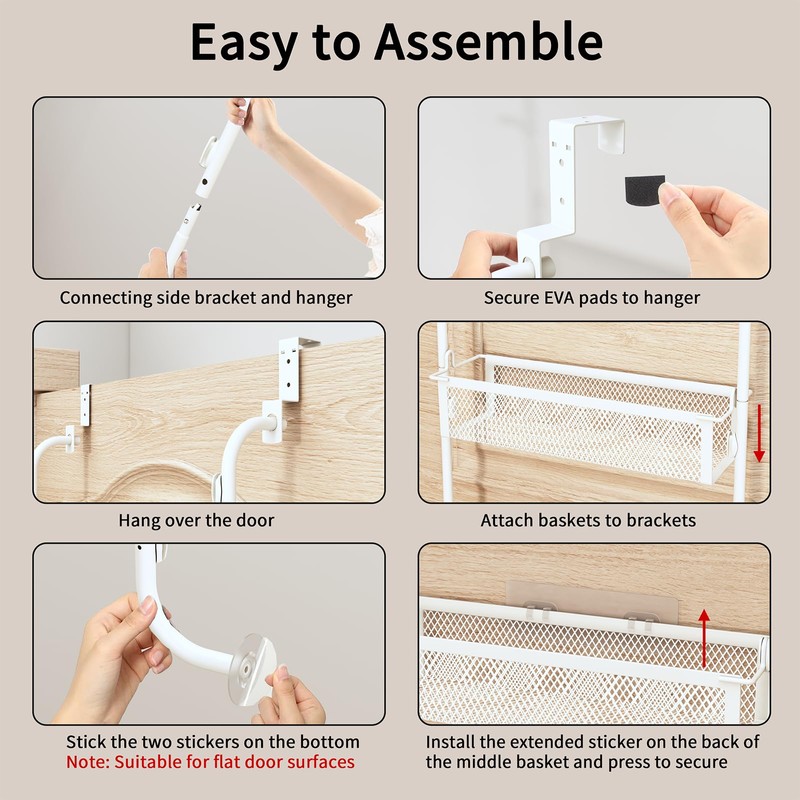 Easy to Assemble

Connecting side bracket and hanger

Secure EVA pads to hanger

Hang over the door

Attach baskets to brackets

Stick the two stickers on the bottom
Note: Suitable for flat door surfaces

Install the extended sticker on the back of the middle basket and press to secure