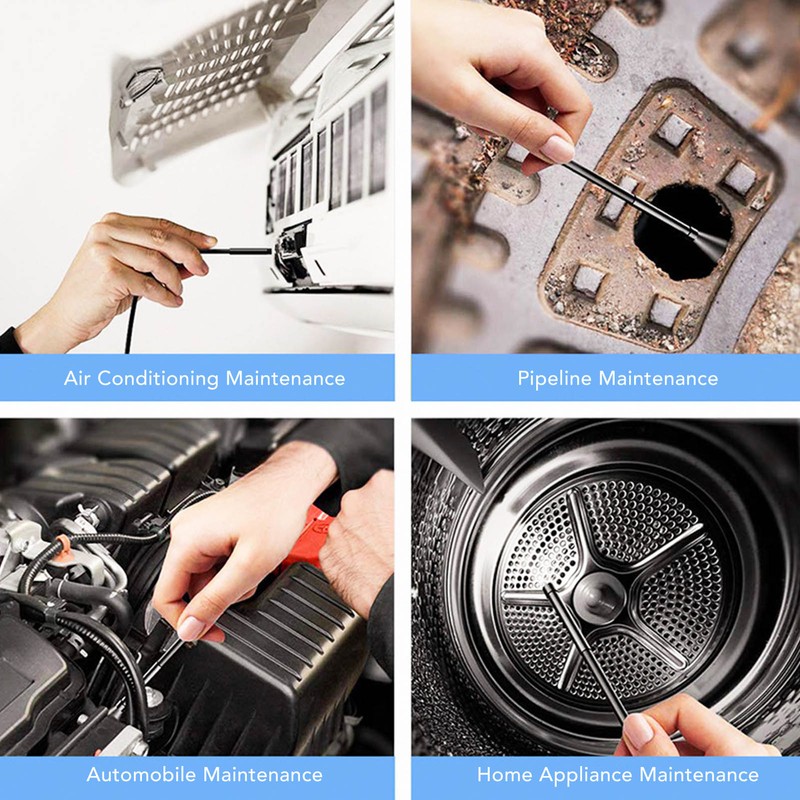 Air Conditioning Maintenance

Pipeline Maintenance

Automobile Maintenance

Home Appliance Maintenance