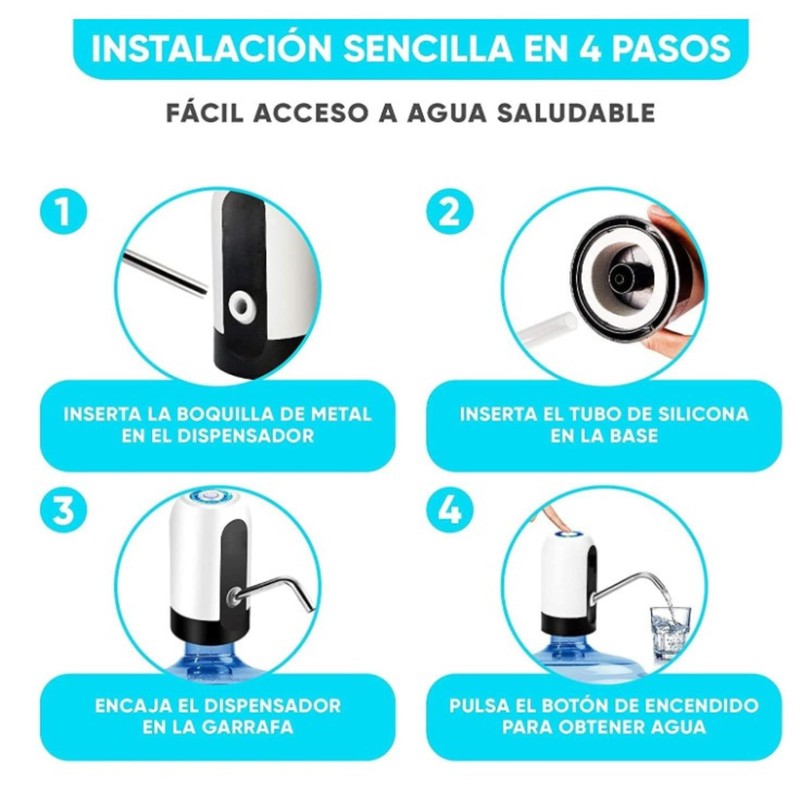 INSTALACIÓN SENCILLA EN 4 PASOS

FÁCIL ACCESO A AGUA SALUDABLE

1

INSERTA LA BOQUILLA DE METAL EN EL DISPENSADOR

2

INSERTA EL TUBO DE SILICONA EN LA BASE

3

ENCAJA EL DISPENSADOR EN LA GARRAFA

4

PULSA EL BOTÓN DE ENCENDIDO PARA OBTENER AGUA